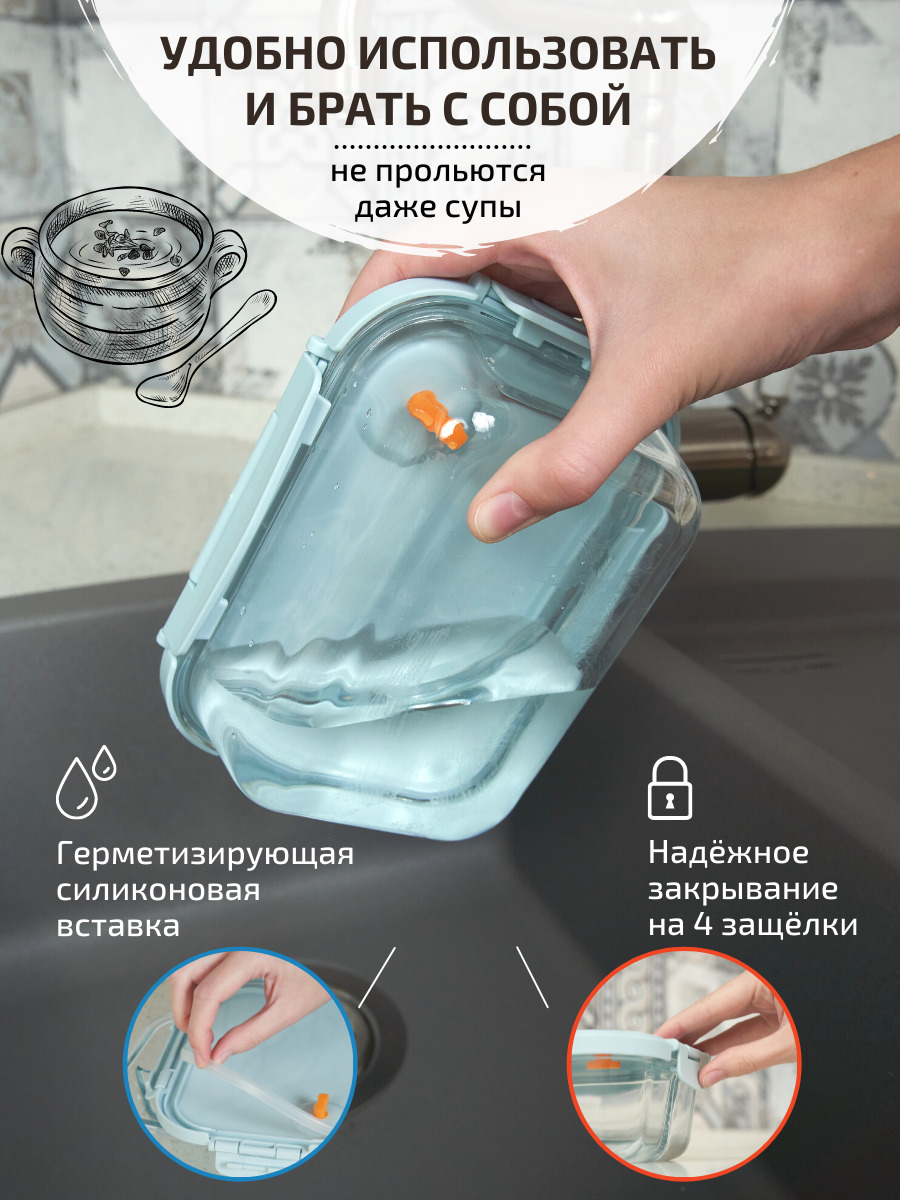 УДОБНО ИСПОЛЬЗОВАТЬ И БРАТЬ С СОБОЙ

не прольются даже супы

Герметизирующая силиконовая вставка

Надёжное закрывание на 4 защёлки