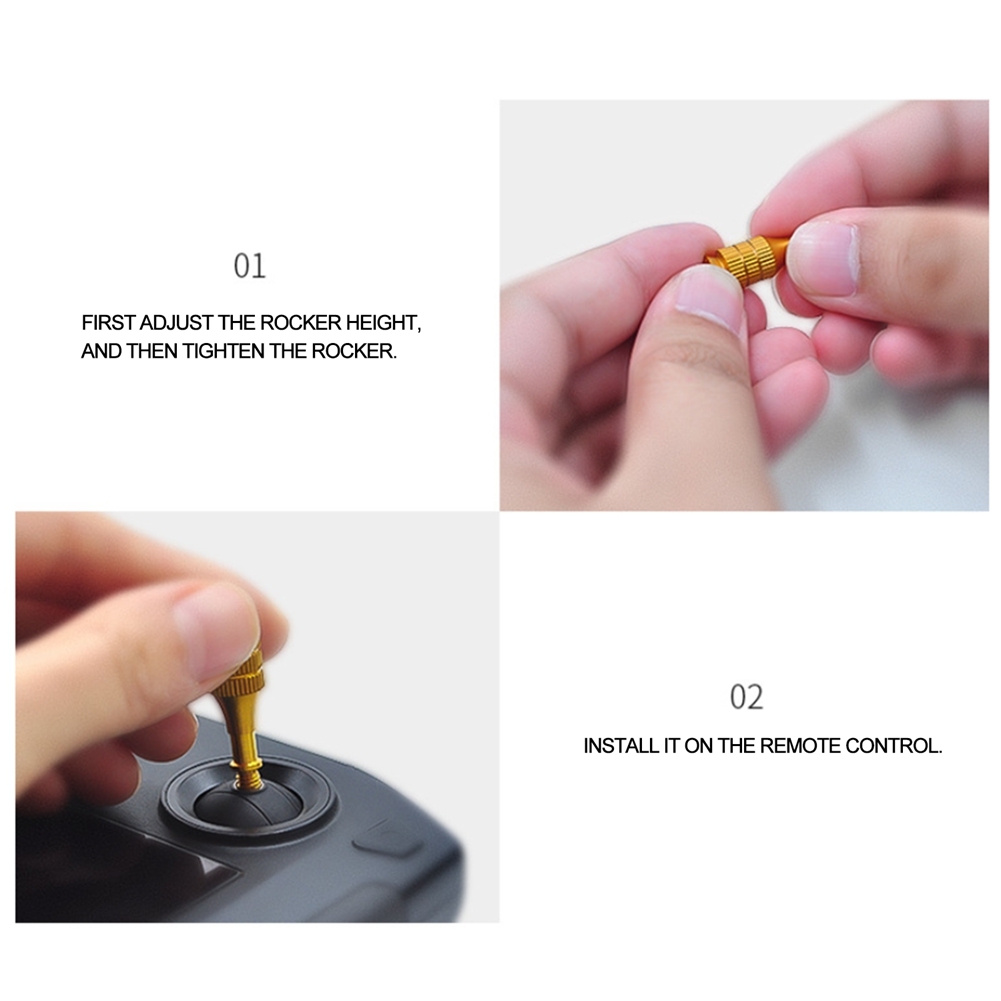 01

FIRST ADJUST THE ROCKER HEIGHT, AND THEN TIGHTEN THE ROCKER.

02

INSTALL IT ON THE REMOTE CONTROL.