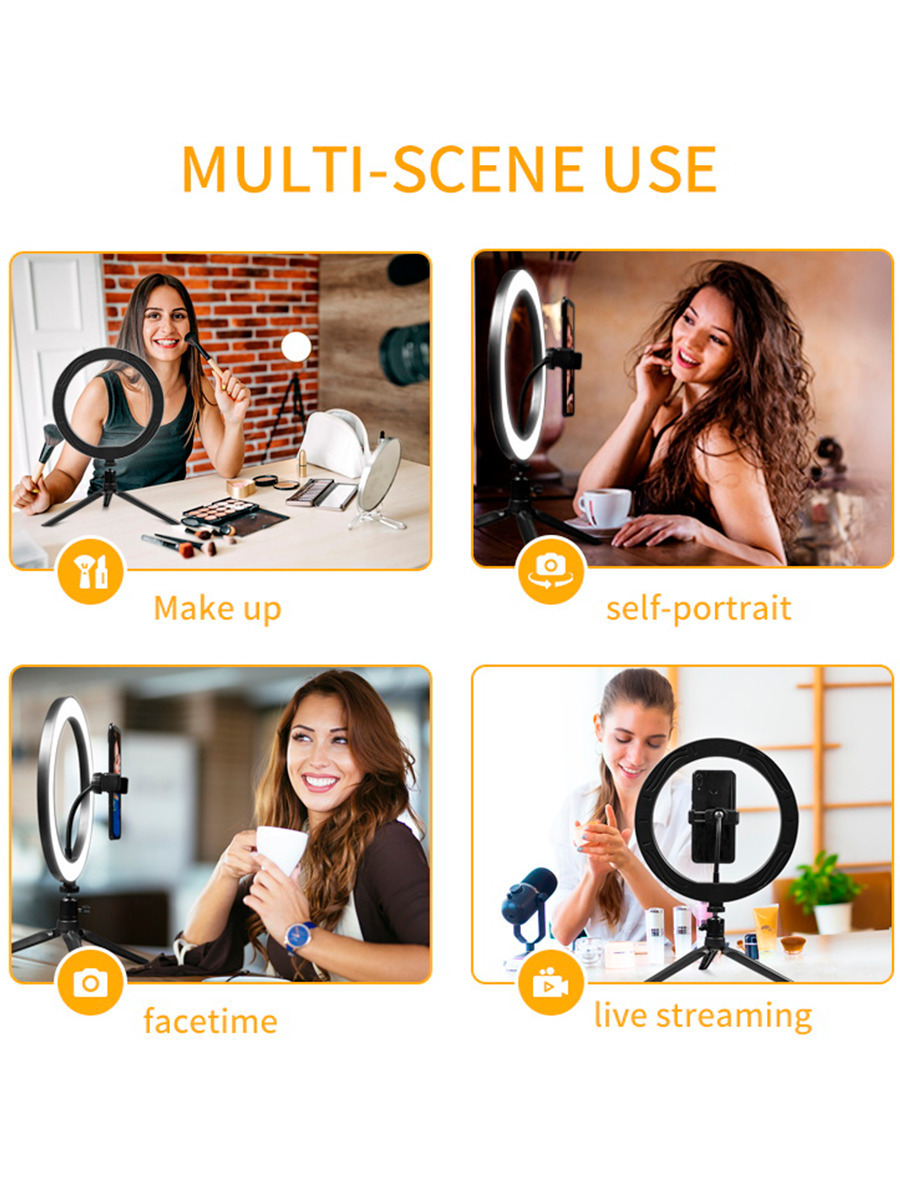 MULTI-SCENE USE

Make up

self-portrait

facetime

live streaming