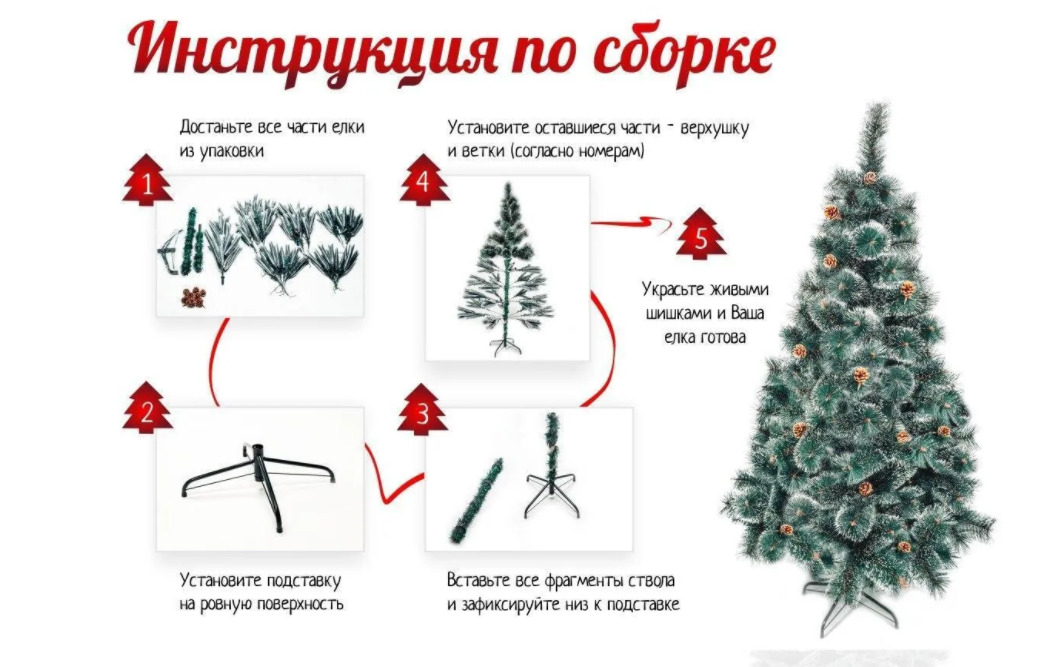 Инструкция по сборке

Достаньте все части елки из упаковки

1

Установите оставшиеся части - верхушку и ветки (согласно номерам)

4

5

Украсьте живыми шишками и Ваша елка готова

2

3

Установите подставку на ровную поверхность

Вставьте все фрагменты ствола и зафиксируйте низ к подставке