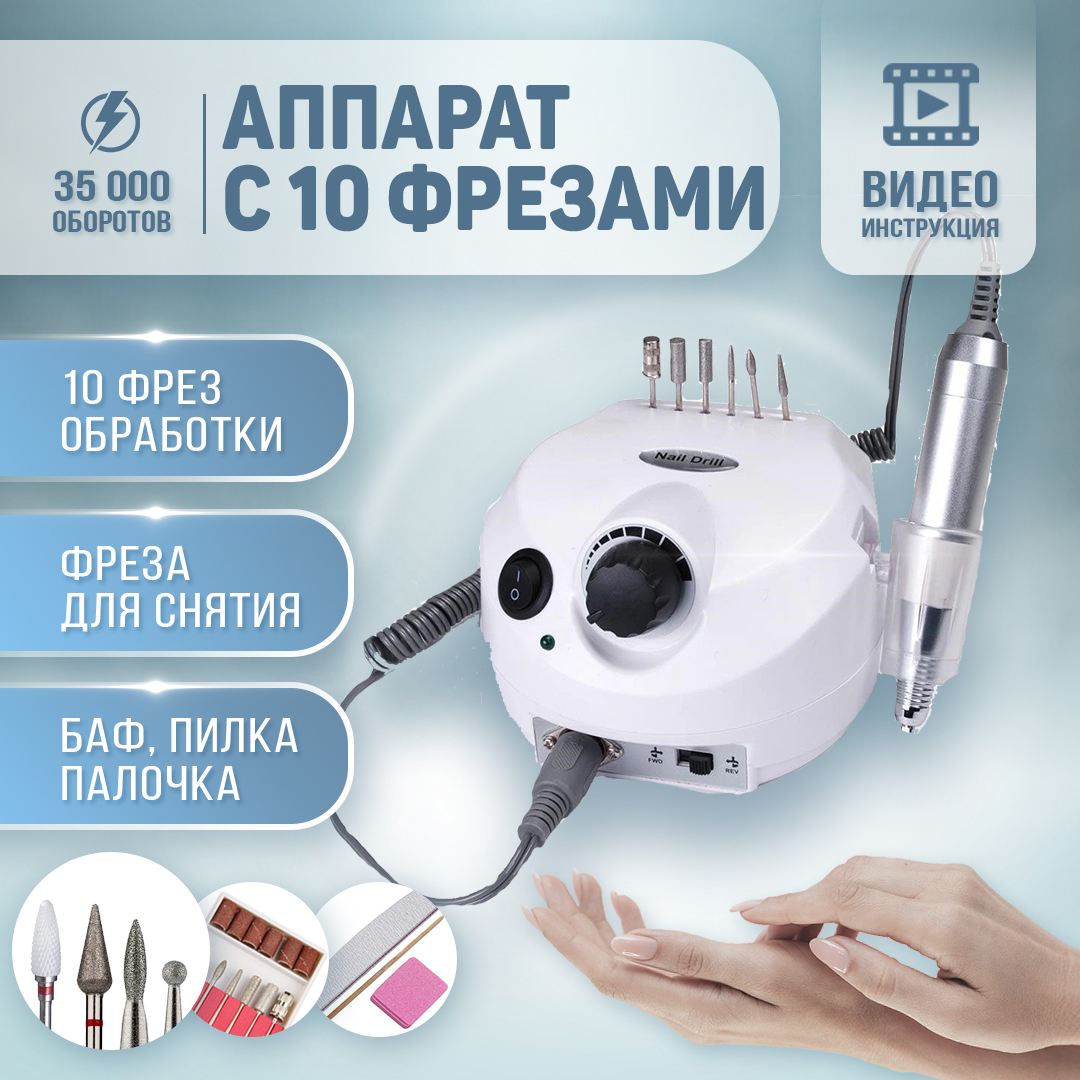 35 000 ОБОРОТОВ

АППАРАТ С 10 ФРЕЗАМИ

ВИДЕО ИНСТРУКЦИЯ

10 ФРЕЗ ОБРАБОТКИ

ФРЕЗА ДЛЯ СНЯТИЯ

БАФ, ПИЛКА ПАЛОЧКА

Nail Drill

FWD

REV