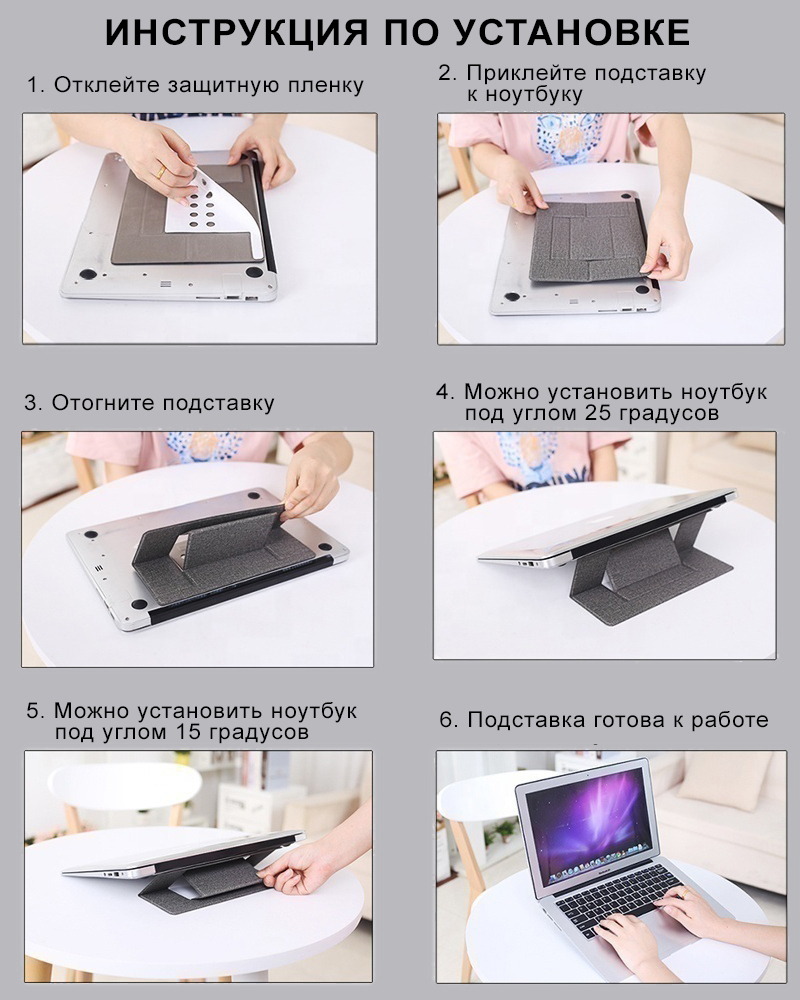 ИНСТРУКЦИЯ ПО УСТАНОВКЕ

1. Отклейте защитную пленку

2. Приклейте подставку к ноутбуку

3. Отогните подставку

4. Можно установить ноутбук под углом 25 градусов

5. Можно установить ноутбук под углом 15 градусов

6. Подставка готова к работе