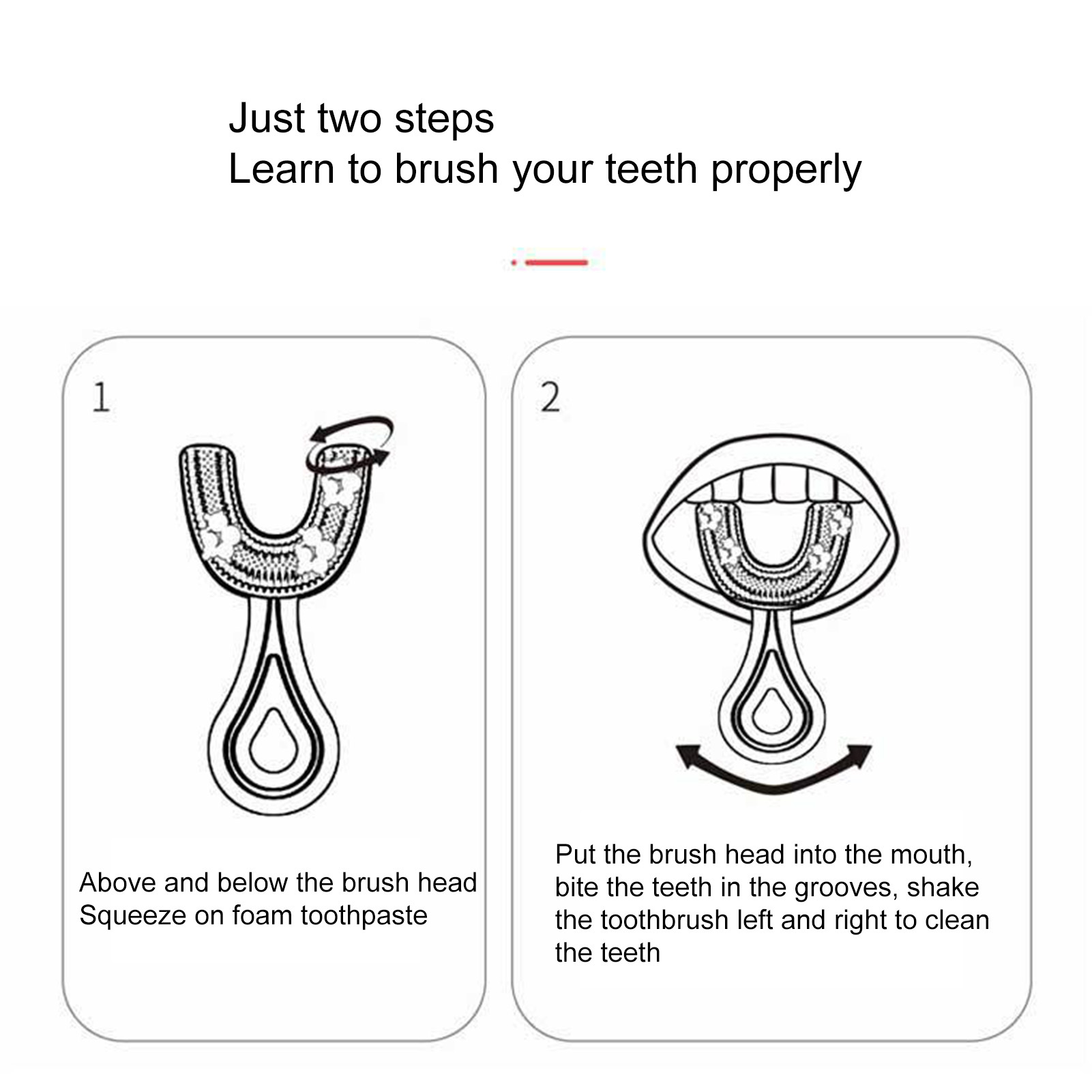 Just two steps
Learn to brush your teeth properly

1

Above and below the brush head
Squeeze on foam toothpaste

2

Put the brush head into the mouth, bite the teeth in the grooves, shake the toothbrush left and right to clean the teeth