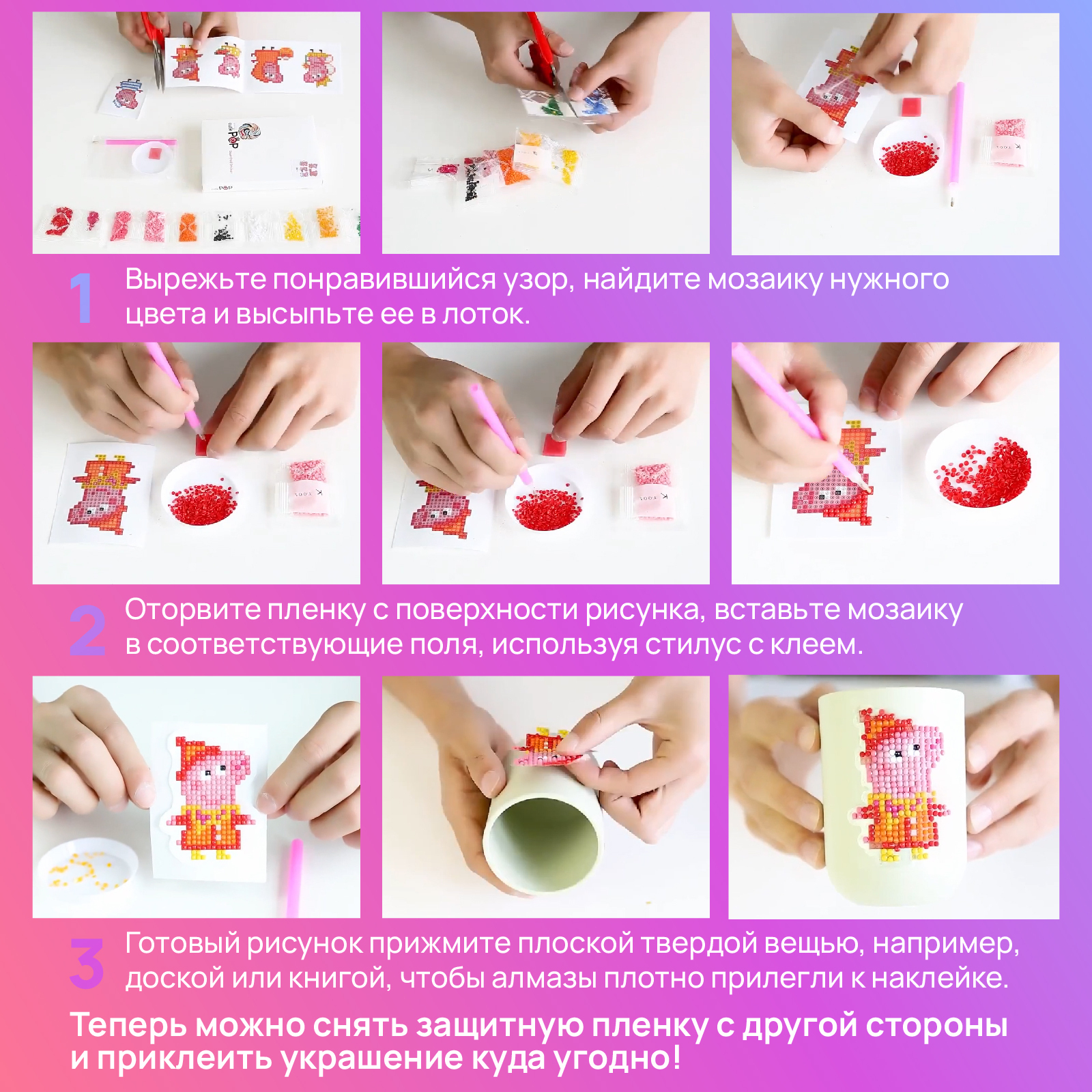 1 Вырежьте понравившийся узор, найдите мозаику нужного цвета и высыпьте ее в лоток.

2 Оторвите пленку с поверхности рисунка, вставьте мозаику в соответствующие поля, используя стилус с клеем.

3 Готовый рисунок прижмите плоской твердой вещью, например, доской или книгой, чтобы алмазы плотно прилегли к наклейке.

Теперь можно снять защитную пленку с другой стороны и приклеить украшение куда угодно!