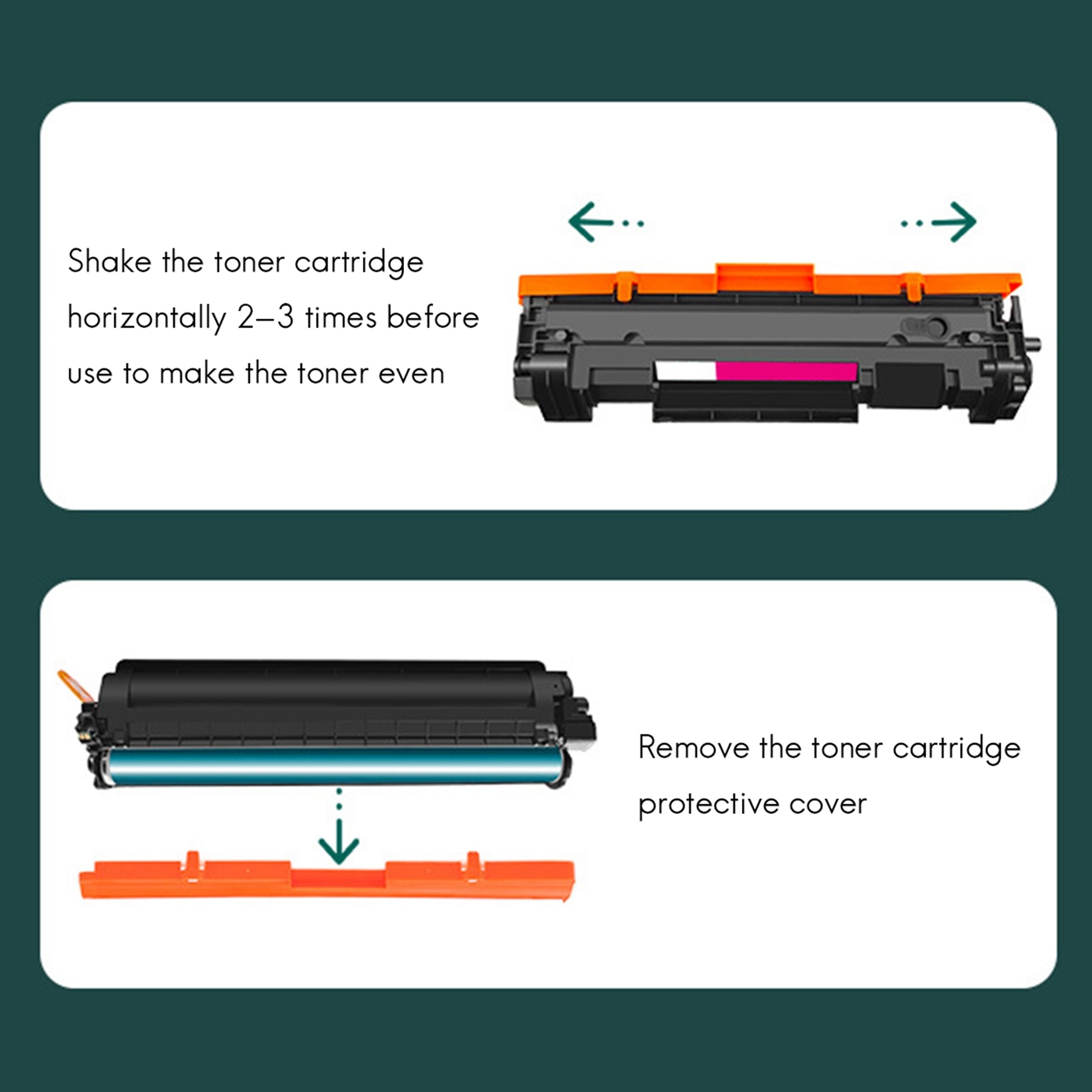 Shake the toner cartridge horizontally 2–3 times before use to make the toner even

Remove the toner cartridge protective cover