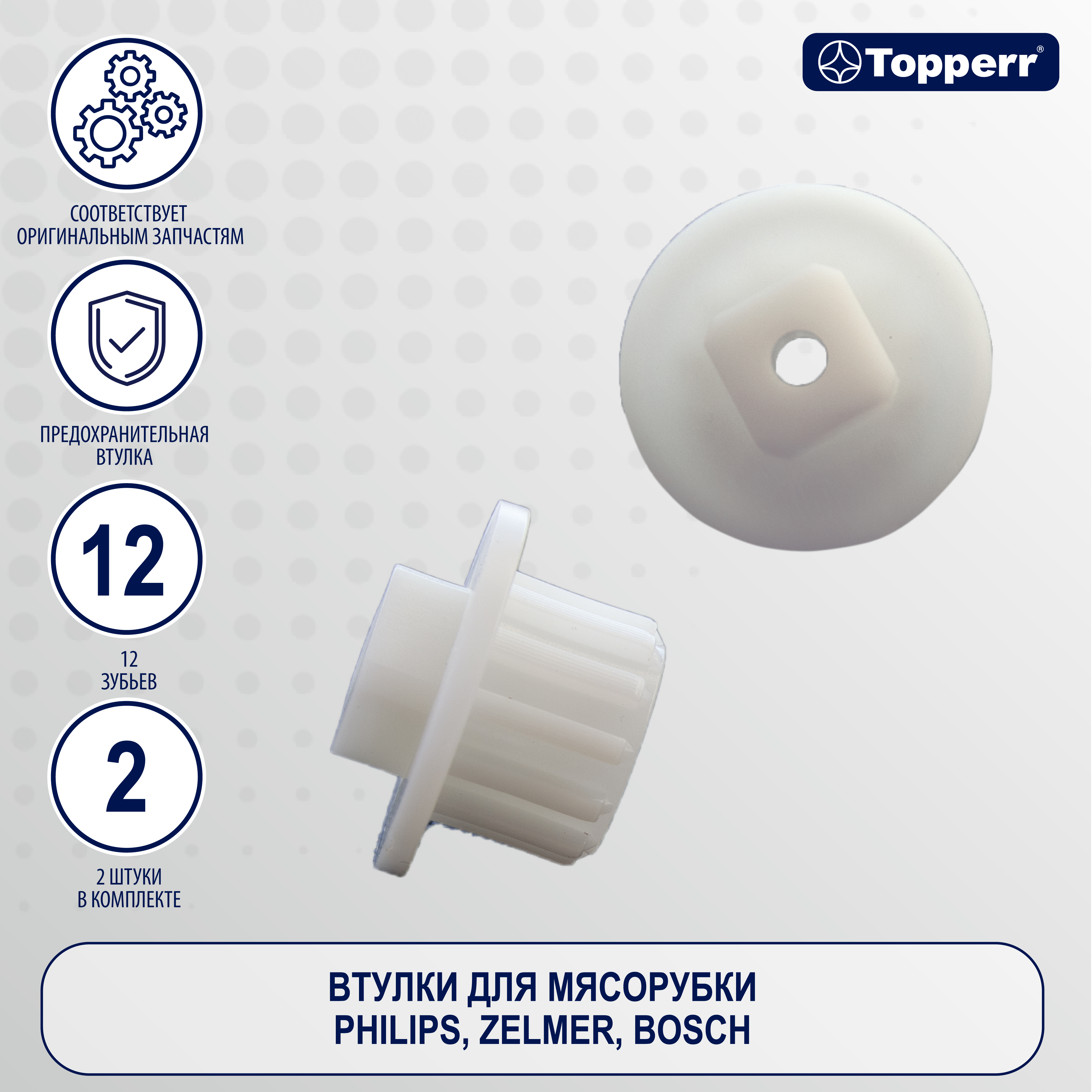 Topperr®

СООТВЕТСТВУЕТ ОРИГИНАЛЬНЫМ ЗАПЧАСТЯМ

ПРЕДОХРАНИТЕЛЬНАЯ ВТУЛКА

12

12 ЗУБЬЕВ

2

2 ШТУКИ В КОМПЛЕКТЕ

ВТУЛКИ ДЛЯ МЯСОРУБКИ PHILIPS, ZELMER, BOSCH