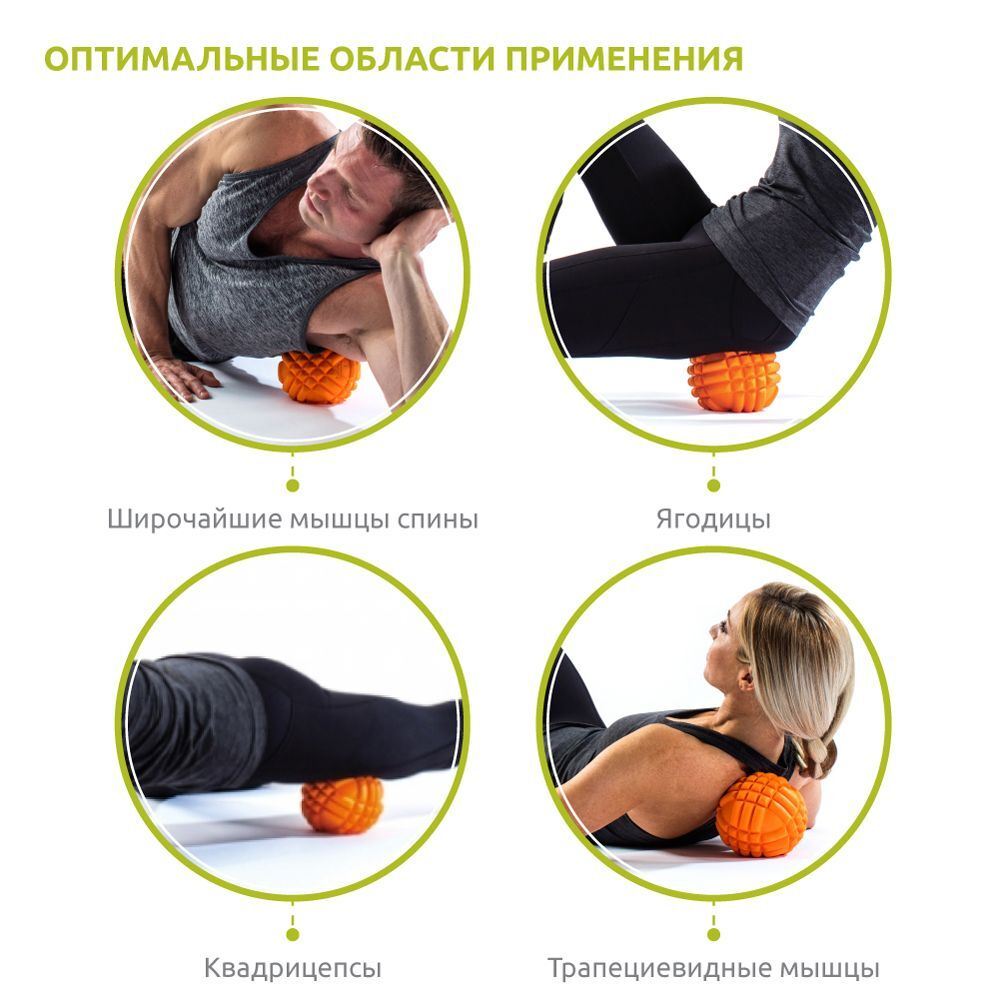 ОПТИМАЛЬНЫЕ ОБЛАСТИ ПРИМЕНЕНИЯ

Широчайшие мышцы спины

Ягодицы

Квадрицепсы

Трапециевидные мышцы