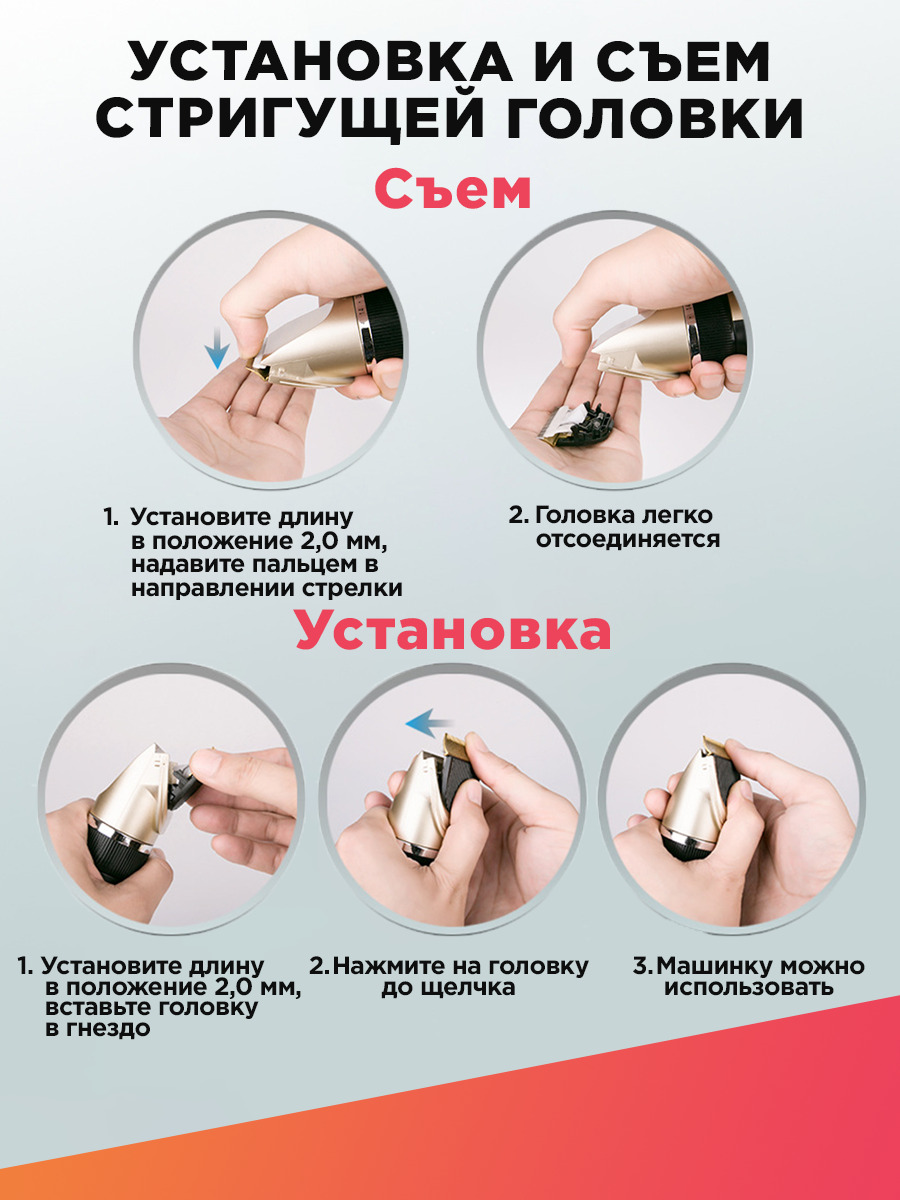 УСТАНОВКА И СЪЕМ СТРИГУЩЕЙ ГОЛОВКИ

Съем

1. Установите длину в положение 2,0 мм, надавите пальцем в направлении стрелки

2. Головка легко отсоединяется

Установка

1. Установите длину в положение 2,0 мм, вставьте головку в гнездо

2. Нажмите на головку до щелчка

3. Машинку можно использовать