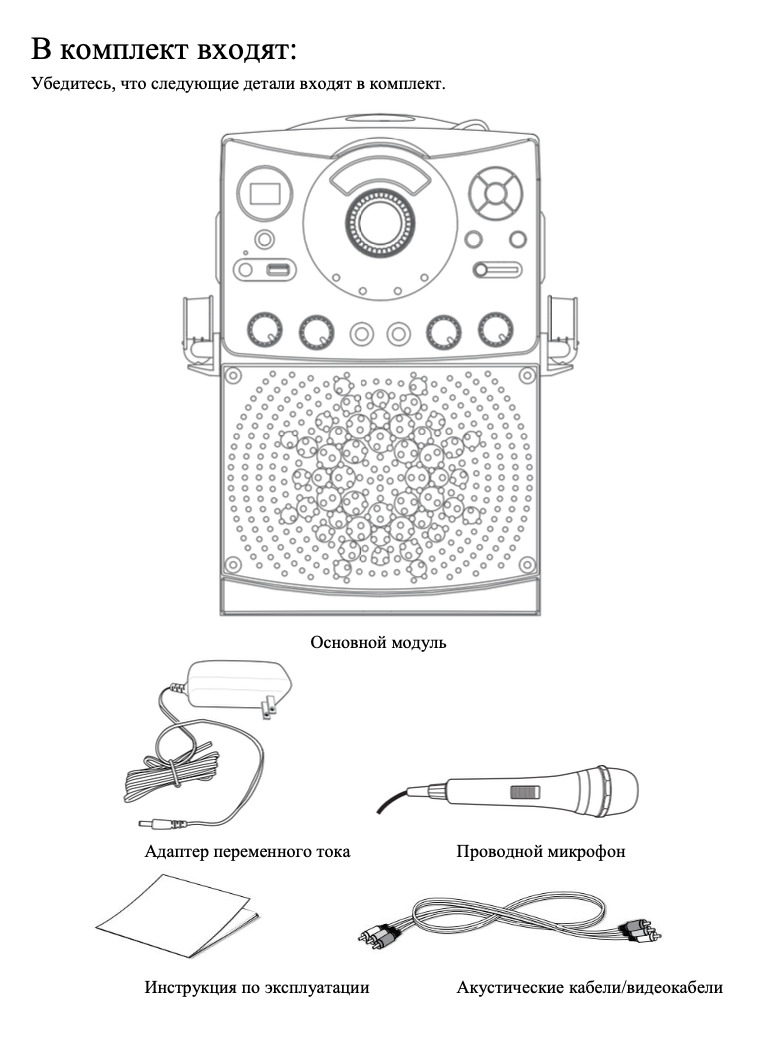 В комплект входят:

Убедитесь, что следующие детали входят в комплект.

Основной модуль

Адаптер переменного тока

Проводной микрофон

Инструкция по эксплуатации

Акустические кабели/видеокабели