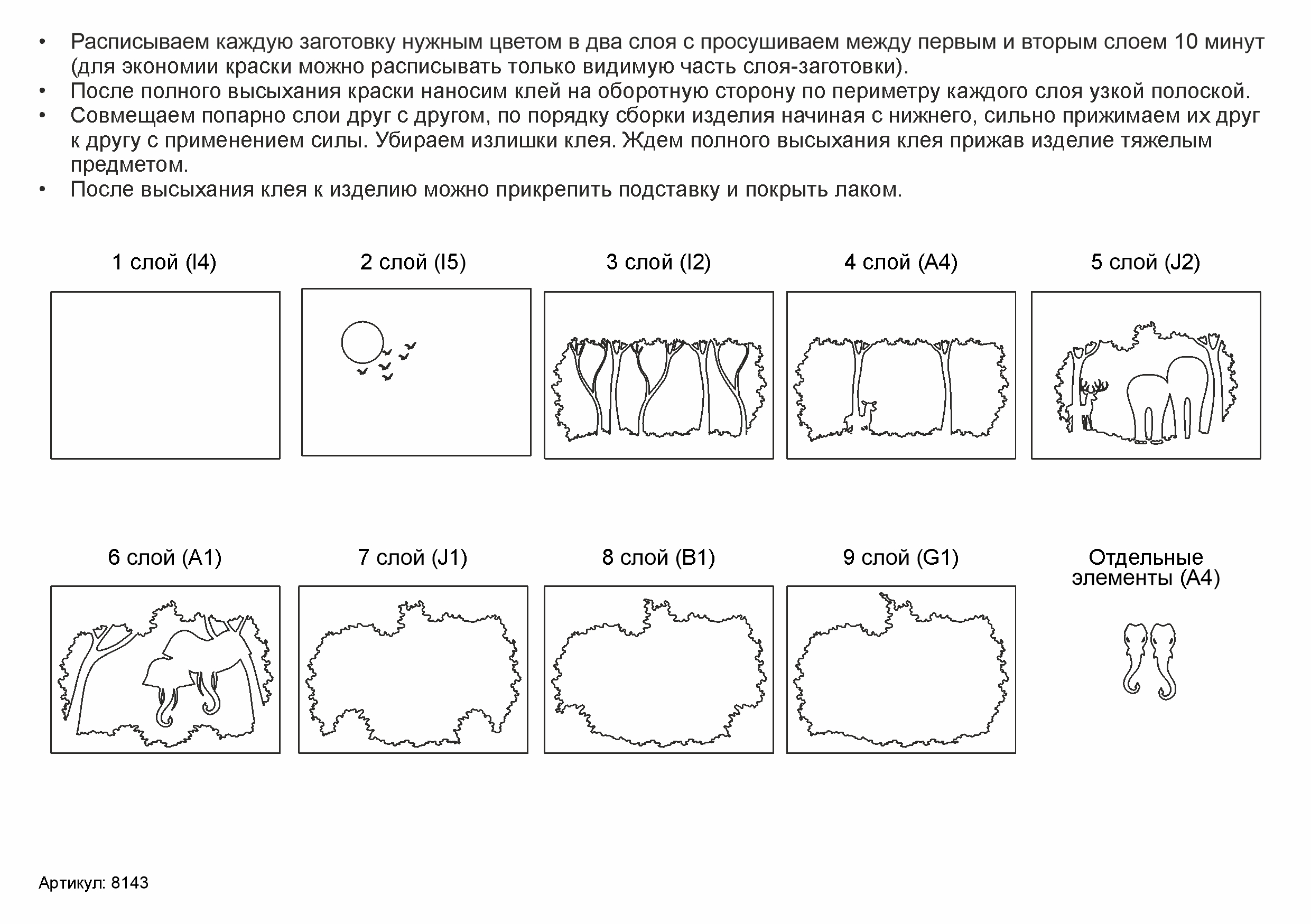 • Расписываем каждую заготовку нужным цветом в два слоя с просушиваем между первым и вторым слоем 10 минут (для экономии краски можно расписывать только видимую часть слоя-заготовки).
• После полного высыхания краски наносим клей на оборотную сторону по периметру каждого слоя узкой полоской.
• Совмещаем попарно слои друг с другом, по порядку сборки изделия начиная с нижнего, сильно прижимаем их друг к другу с применением силы. Убираем излишки клея. Ждем полного высыхания клея прижав изделие тяжелым предметом.
• После высыхания клея к изделию можно прикрепить подставку и покрыть лаком.

1 слой (I4)

2 слой (I5)

3 слой (I2)

4 слой (A4)

5 слой (J2)

6 слой (A1)

7 слой (J1)

8 слой (B1)

9 слой (G1)

Отдельные элементы (A4)

Артикул: 8143