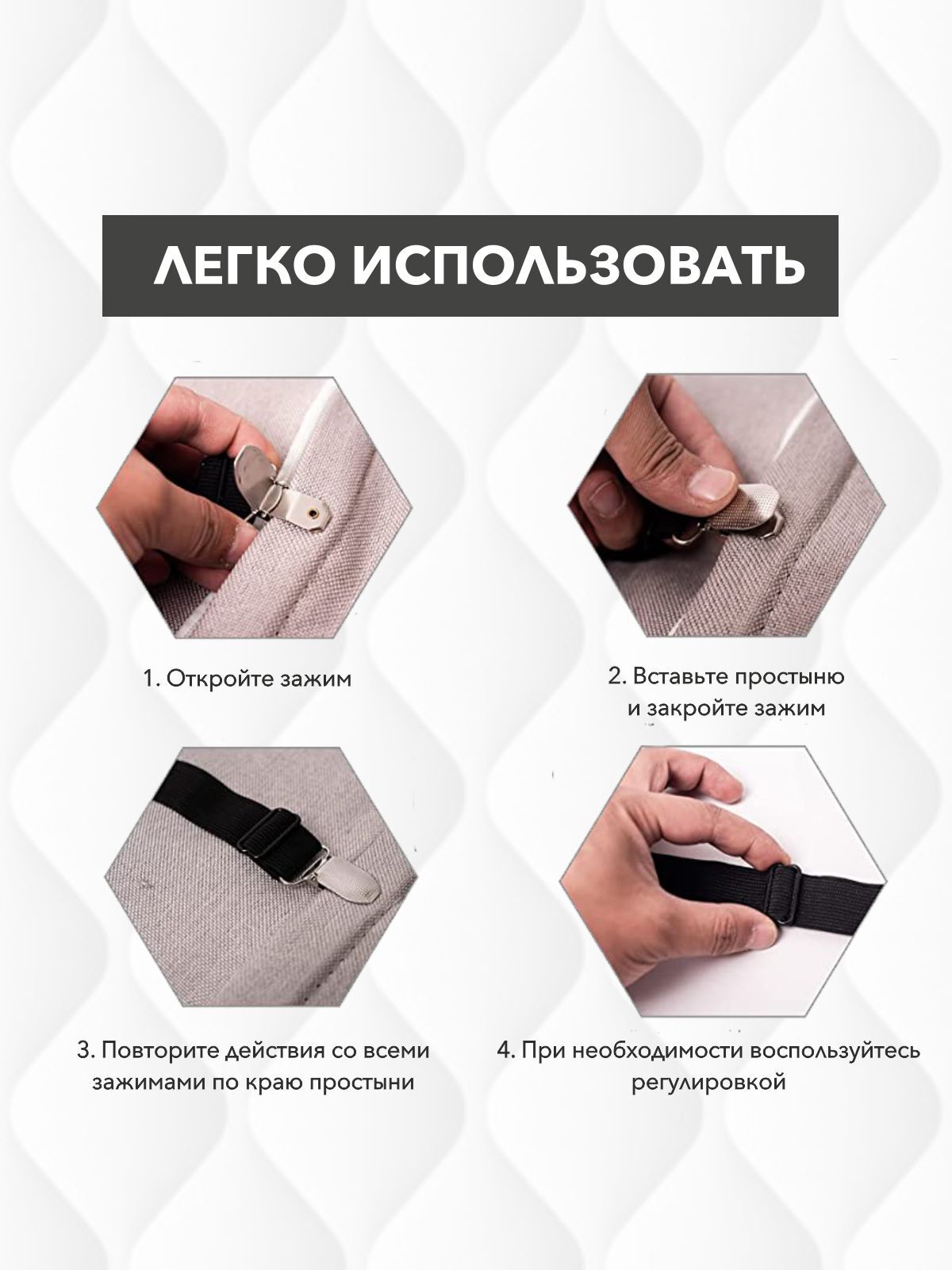 ЛЕГКО ИСПОЛЬЗОВАТЬ

1. Откройте зажим

2. Вставьте простыню и закройте зажим

3. Повторите действия со всеми зажимами по краю простыни

4. При необходимости воспользуйтесь регулировкой