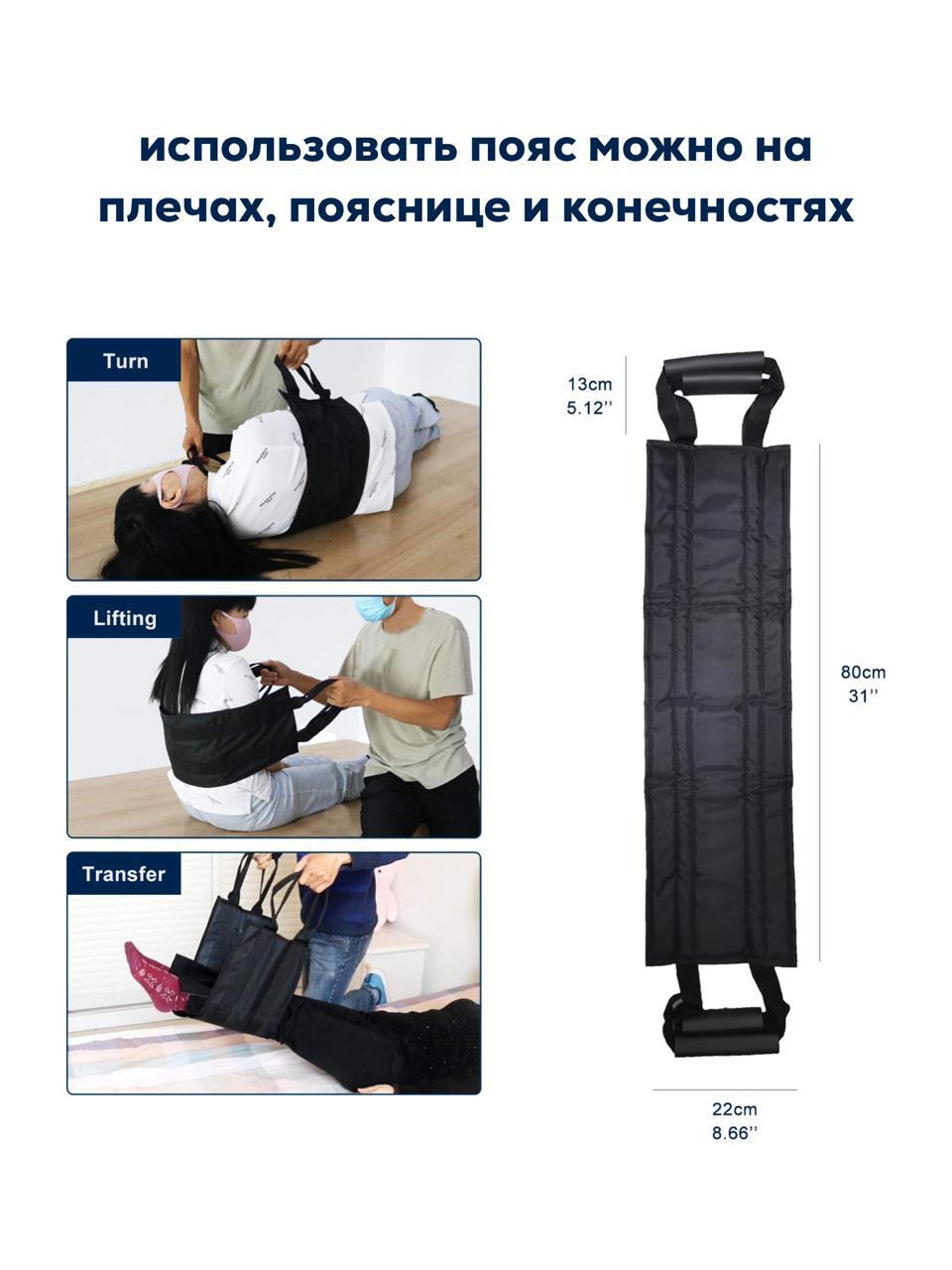 использовать пояс можно на плечах, пояснице и конечностях

Turn

Lifting

Transfer

13cm
5.12''

80cm
31''

22cm
8.66''