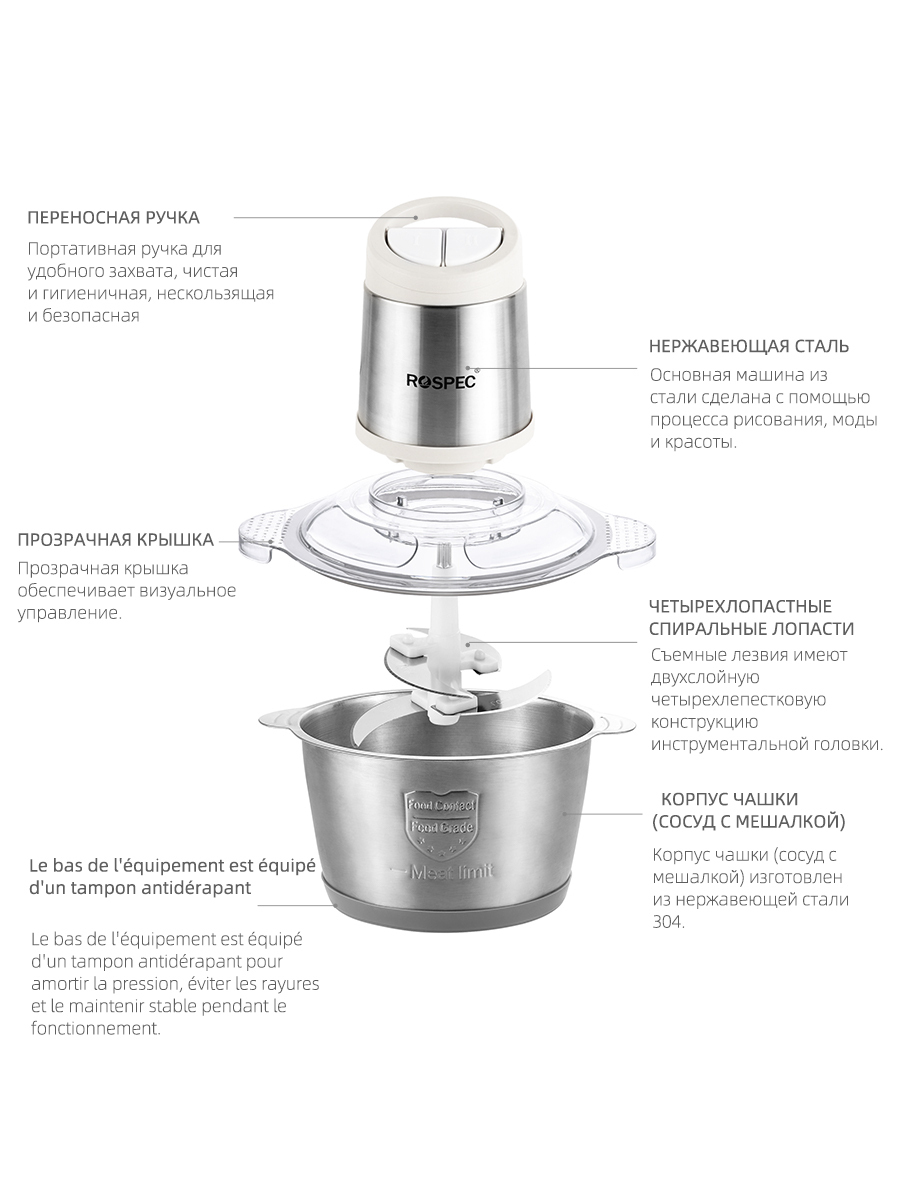 ПЕРЕНОСНАЯ РУЧКА

Портативная ручка для удобного захвата, чистая и гигиеничная, нескользящая и безопасная

ROSPEC

НЕРЖАВЕЮЩАЯ СТАЛЬ

Основная машина из стали сделана с помощью процесса рисования, моды и красоты.

ПРОЗРАЧНАЯ КРЫШКА

Прозрачная крышка обеспечивает визуальное управление.

ЧЕТЫРЕХЛОПАСТНЫЕ СПИРАЛЬНЫЕ ЛОПАСТИ

Съемные лезвия имеют двухслойную четырехлепестковую конструкцию инструментальной головки.

Food Contact
Food Grade

Meat limit

КОРПУС ЧАШКИ (СОСУД С МЕШАЛКОЙ)

Корпус чашки (сосуд с мешалкой) изготовлен из нержавеющей стали 304.

Le bas de l'équipement est équipé d'un tampon antidérapant

Le bas de l'équipement est équipé d'un tampon antidérapant pour amortir la pression, éviter les rayures et le maintenir stable pendant le fonctionnement.