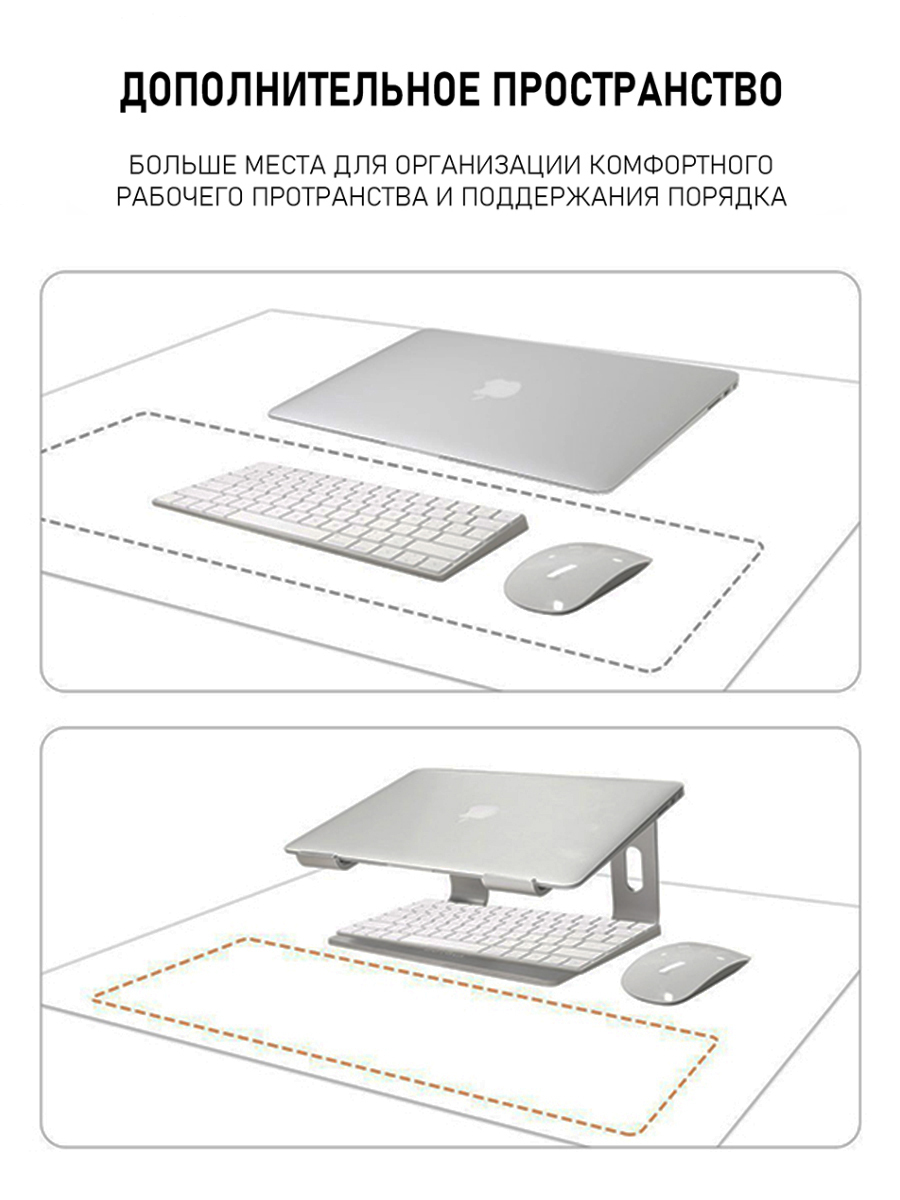 ДОПОЛНИТЕЛЬНОЕ ПРОСТРАНСТВО

БОЛЬШЕ МЕСТА ДЛЯ ОРГАНИЗАЦИИ КОМФОРТНОГО РАБОЧЕГО ПРОТРАНСТВА И ПОДДЕРЖАНИЯ ПОРЯДКА