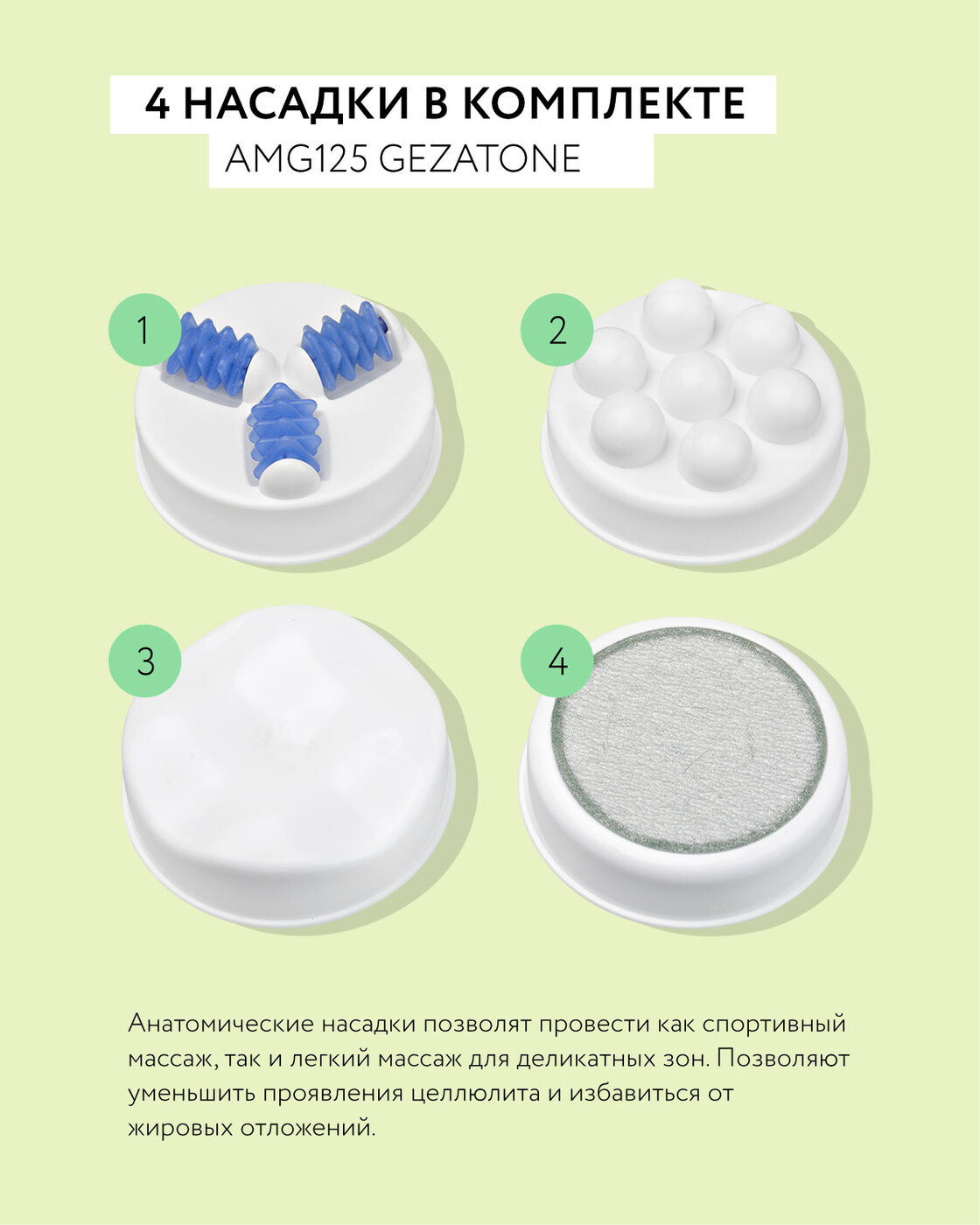 4 НАСАДКИ В КОМПЛЕКТЕ
AMG125 GEZATONE

1

2

3

4

Анатомические насадки позволят провести как спортивный массаж, так и легкий массаж для деликатных зон. Позволяют уменьшить проявления целлюлита и избавиться от жировых отложений.