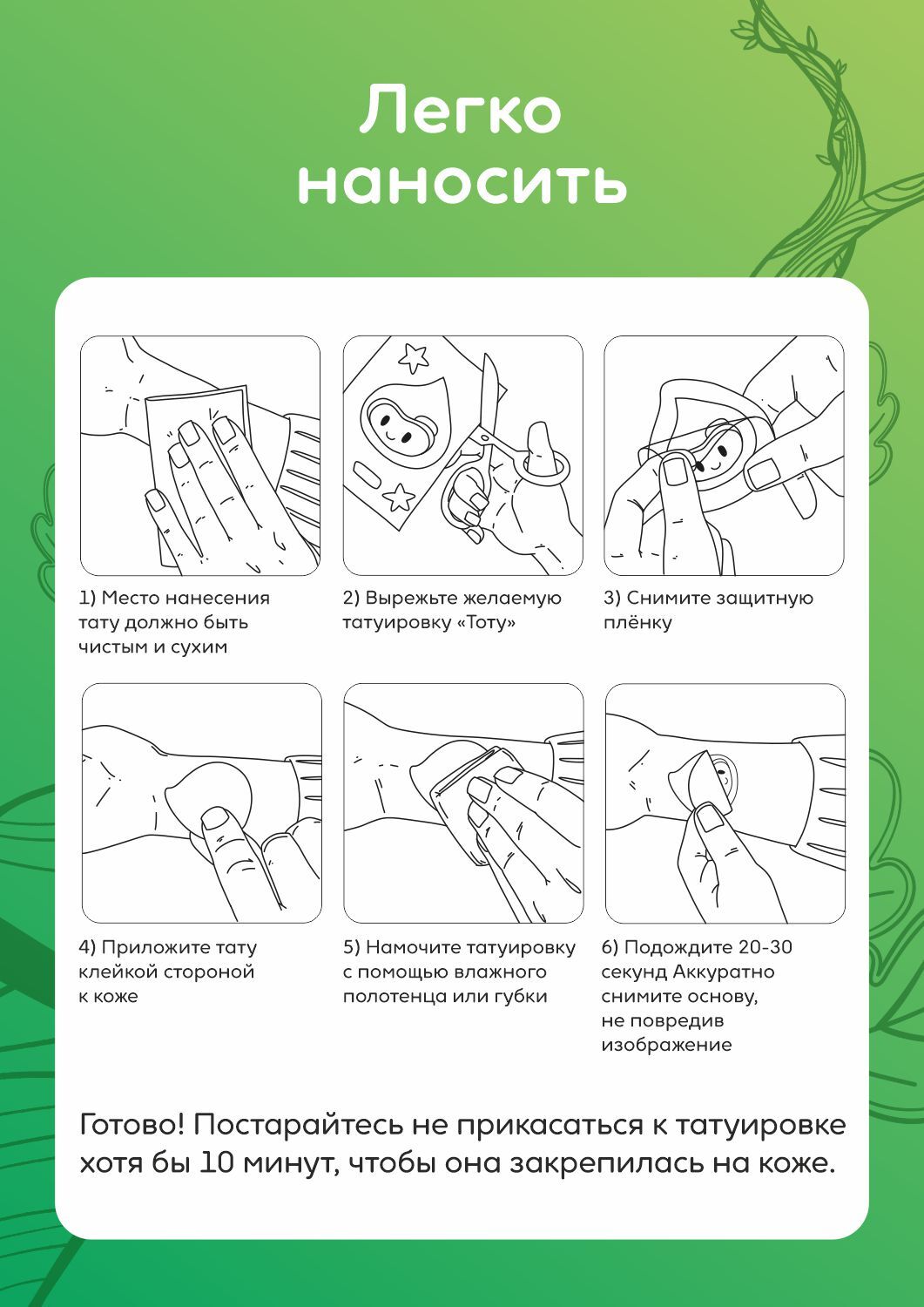 Легко наносить

1) Место нанесения тату должно быть чистым и сухим

2) Вырежьте желаемую татуировку «Тоту»

3) Снимите защитную плёнку

4) Приложите тату клейкой стороной к коже

5) Намочите татуировку с помощью влажного полотенца или губки

6) Подождите 20-30 секунд Аккуратно снимите основу, не повредив изображение

Готово! Постарайтесь не прикасаться к татуировке хотя бы 10 минут, чтобы она закрепилась на коже.