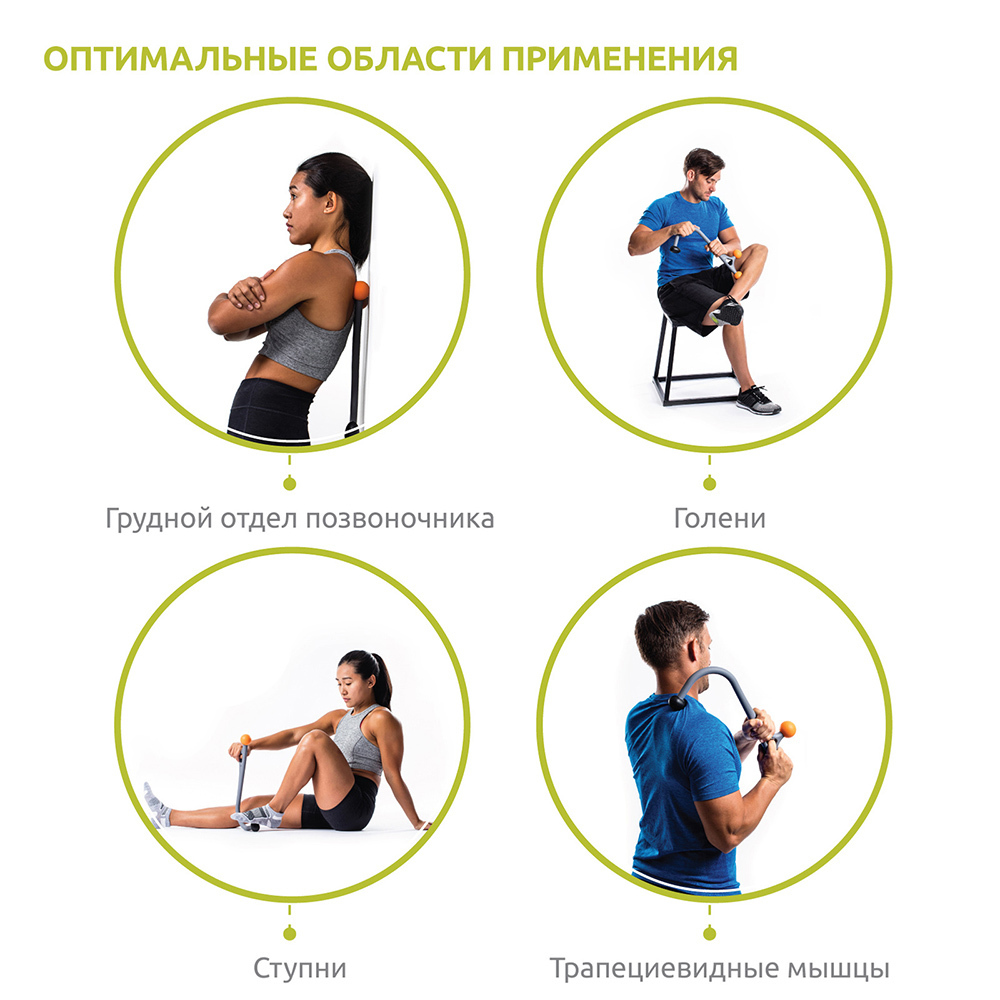 ОПТИМАЛЬНЫЕ ОБЛАСТИ ПРИМЕНЕНИЯ

Грудной отдел позвоночника

Голени

Ступни

Трапециевидные мышцы