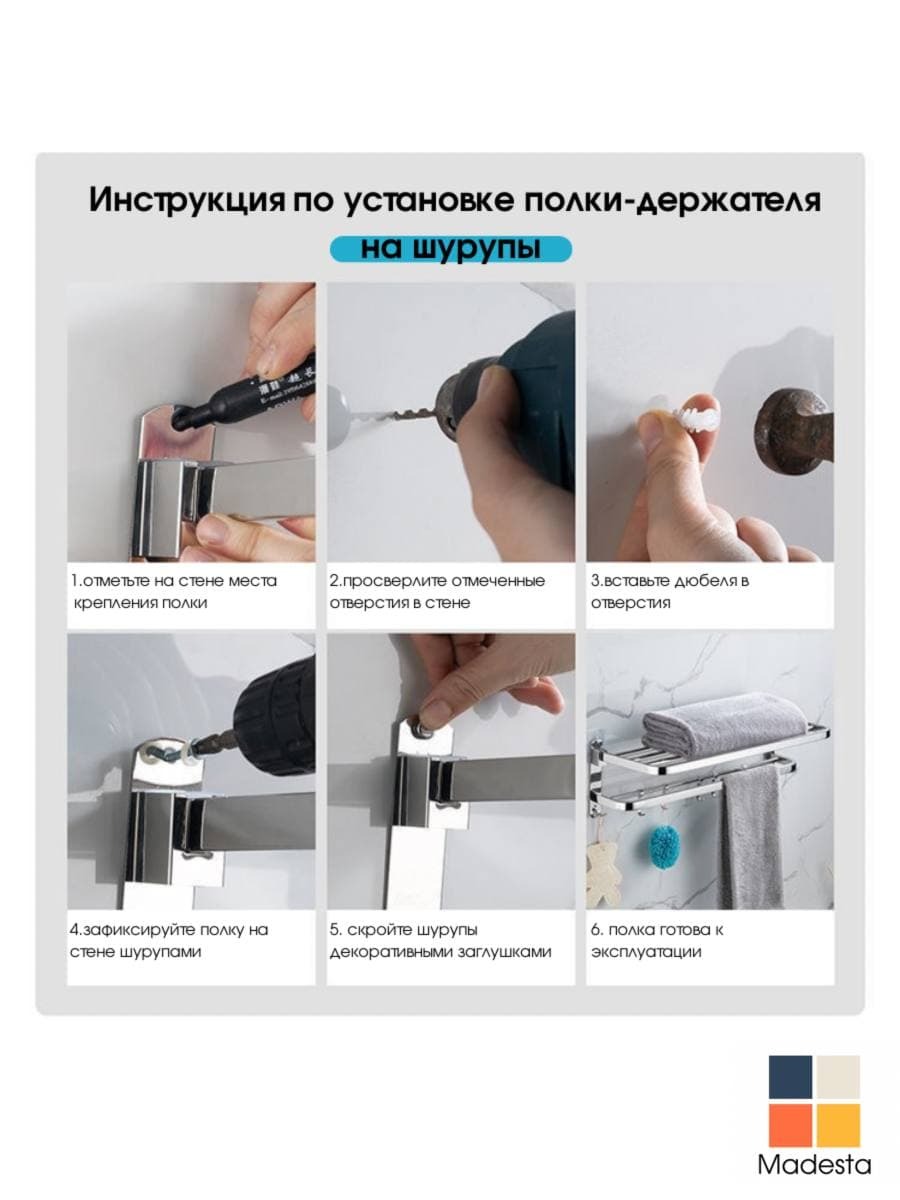 Инструкция по установке полки-держателя

на шурупы

1.отметьте на стене места крепления полки

2.просверлите отмеченные отверстия в стене

3.вставьте дюбеля в отверстия

4.зафиксируйте полку на стене шурупами

5. скройте шурупы декоративными заглушками

6. полка готова к эксплуатации

Madesta