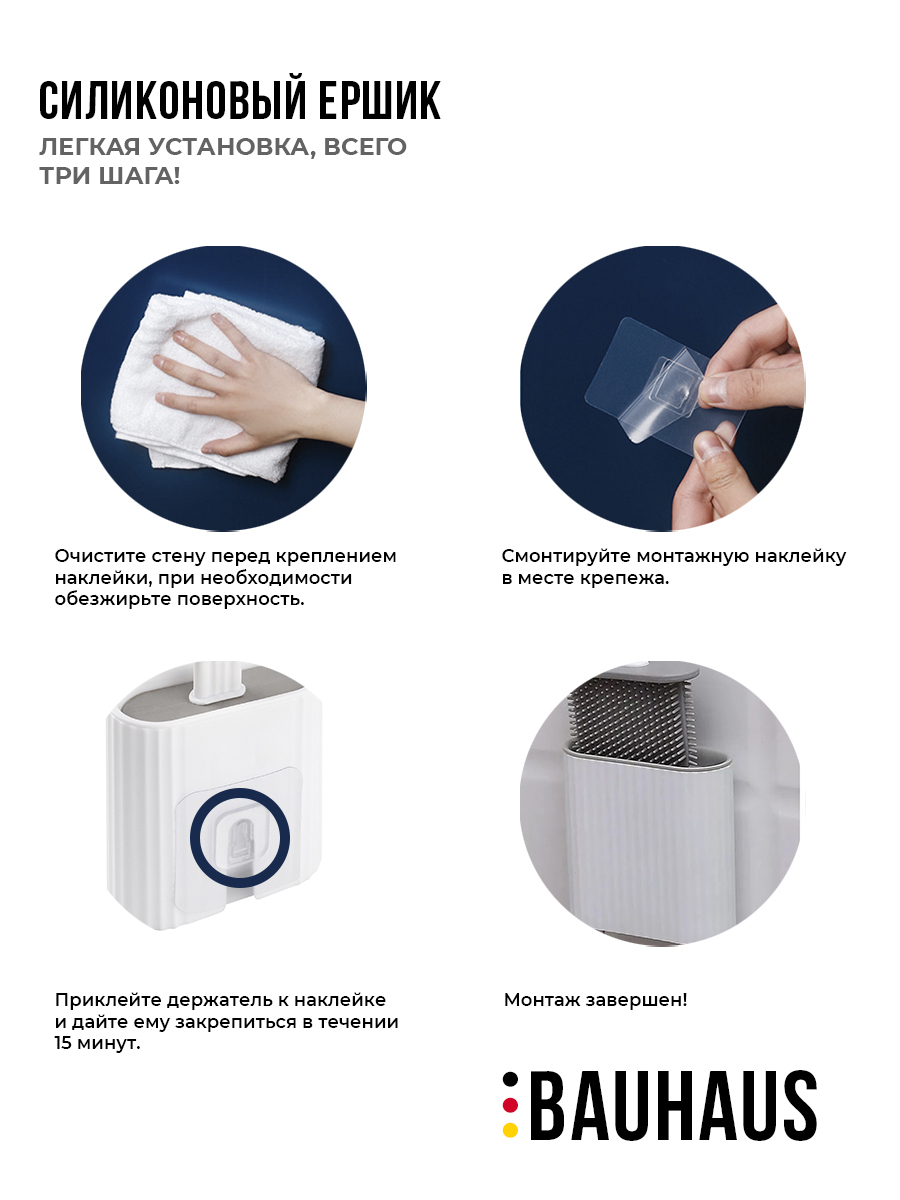 СИЛИКОНОВЫЙ ЕРШИК
ЛЕГКАЯ УСТАНОВКА, ВСЕГО ТРИ ШАГА!

Очистите стену перед креплением наклейки, при необходимости обезжирьте поверхность.

Смонтируйте монтажную наклейку в месте крепежа.

Приклейте держатель к наклейке и дайте ему закрепиться в течении 15 минут.

Монтаж завершен!

BAUHAUS