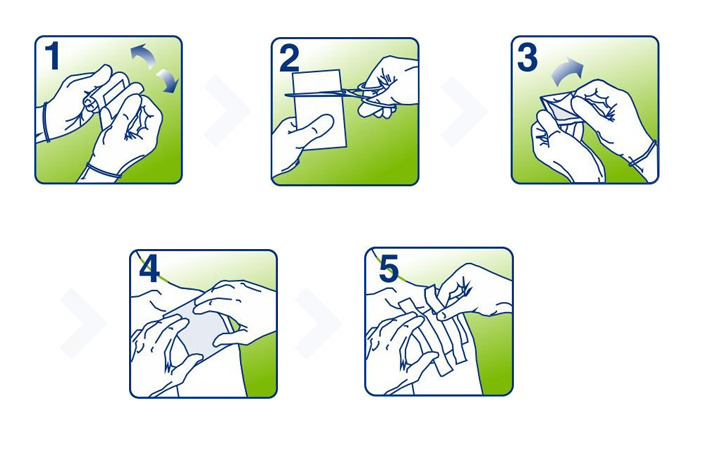 1

2

3

4

5