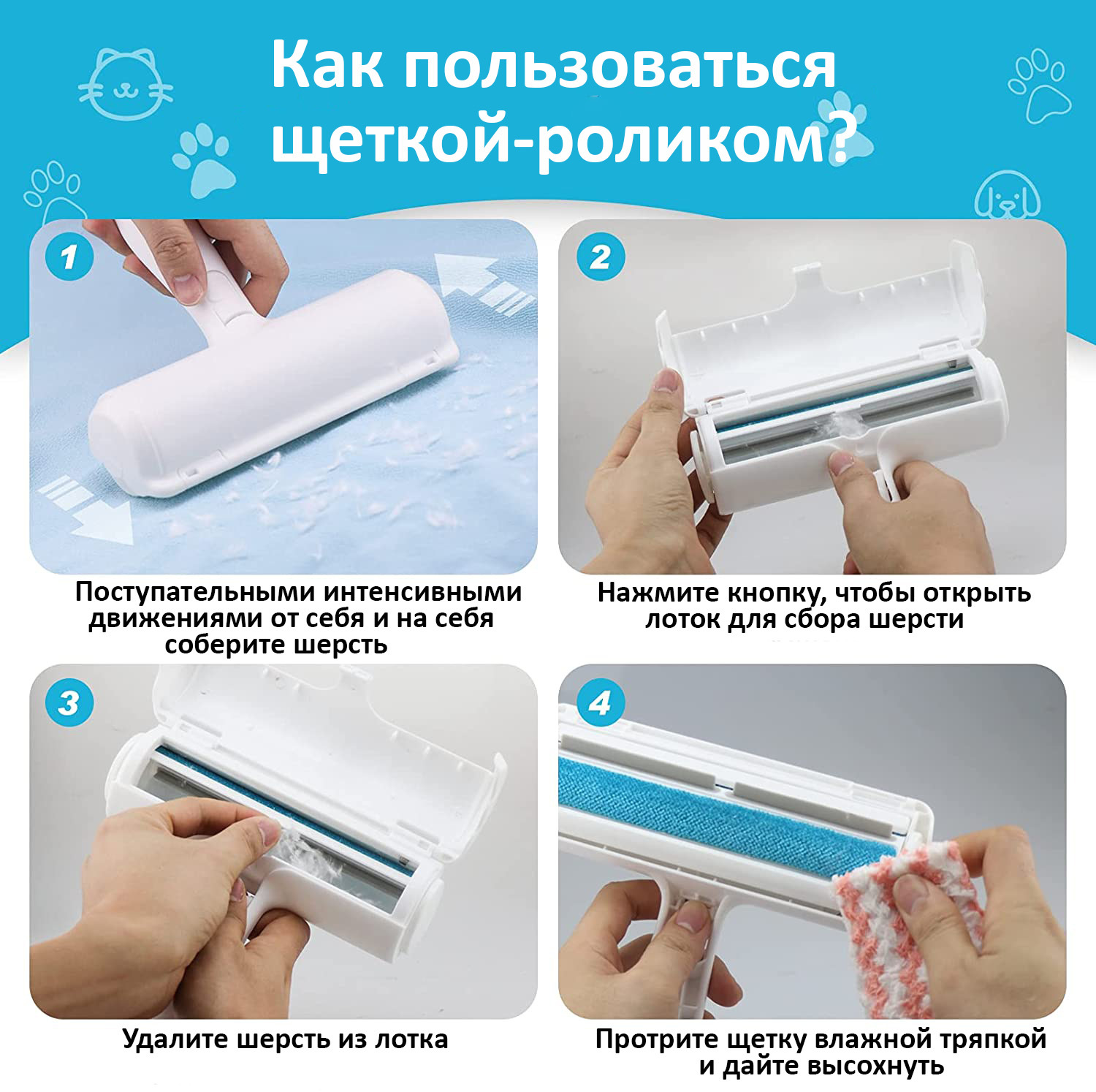 Как пользоваться щеткой-роликом?

1

Поступательными интенсивными движениями от себя и на себя соберите шерсть

2

Нажмите кнопку, чтобы открыть лоток для сбора шерсти

3

Удалите шерсть из лотка

4

Протрите щетку влажной тряпкой и дайте высохнуть