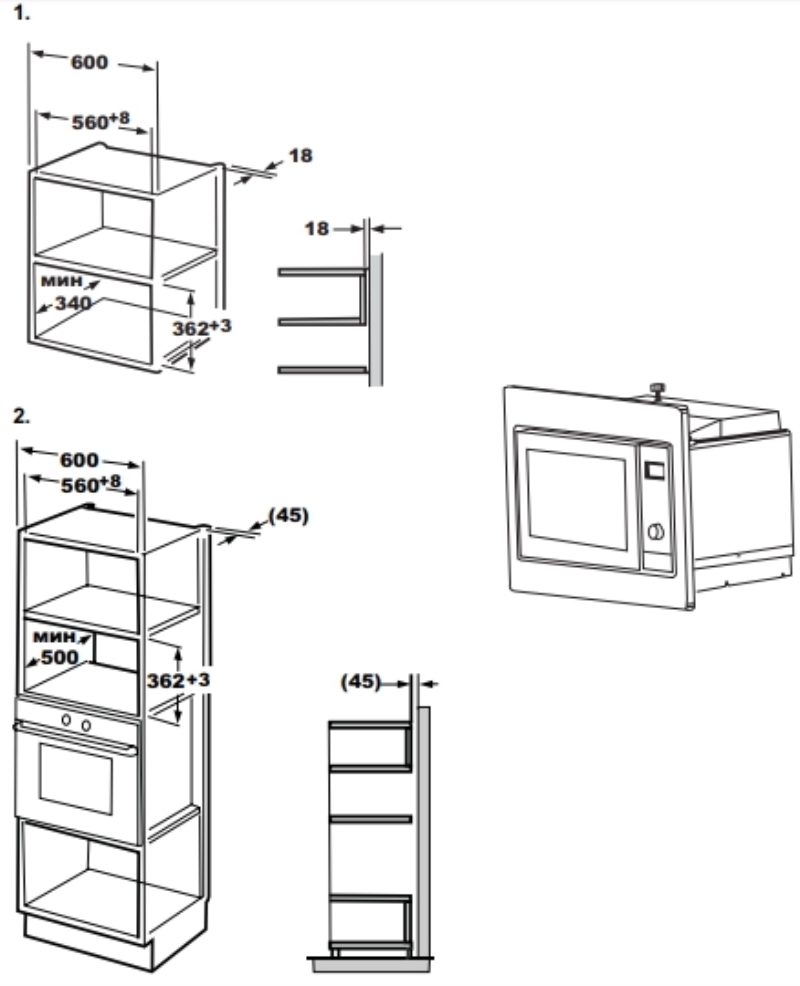 1.

600

$560^{+8}$

18

18

мин

340

$362^{+3}$

2.

600

$560^{+8}$

(45)

мин

500

$362^{+3}$

(45)