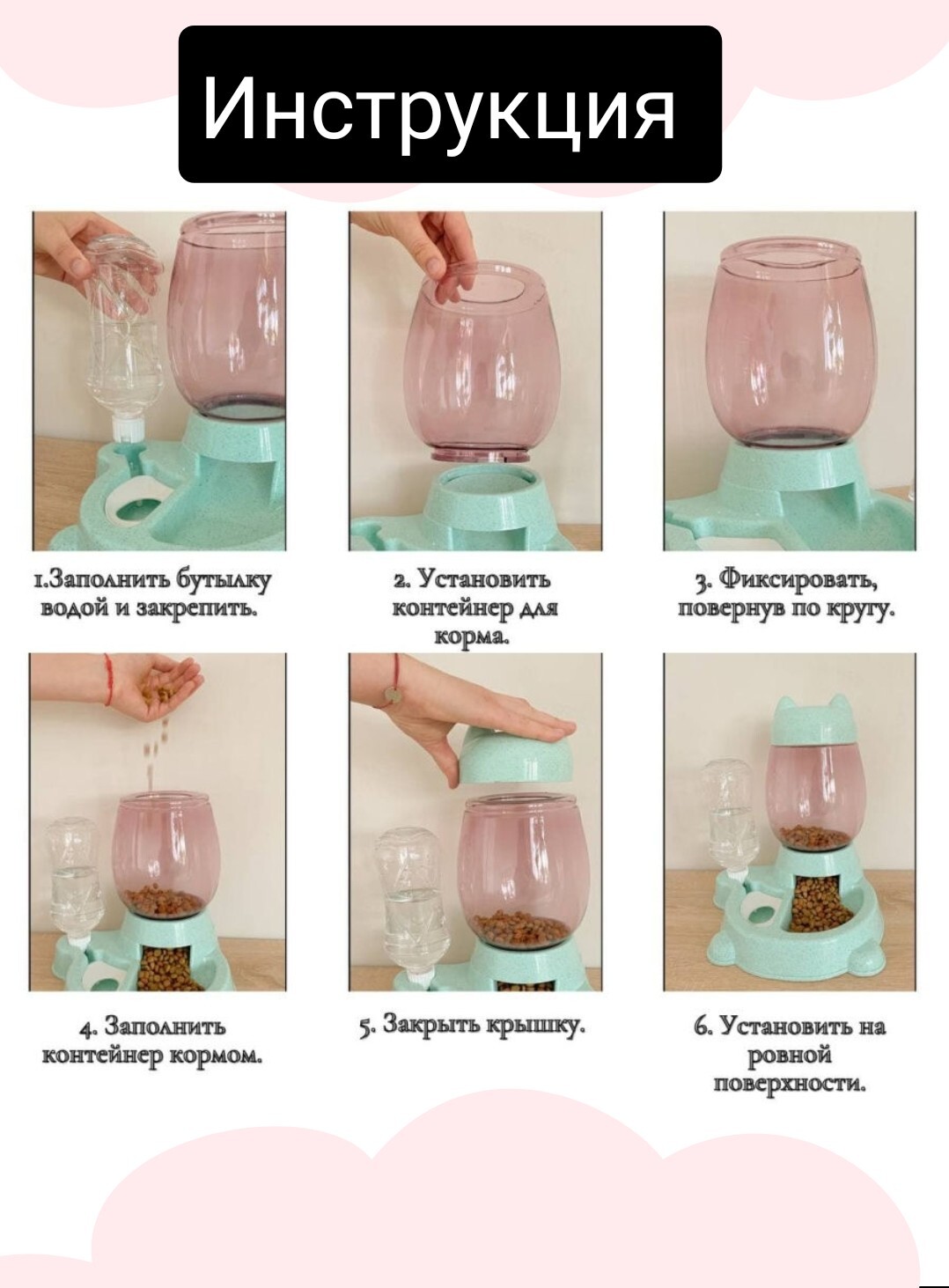 Инструкция

1.Заполнить бутылку водой и закрепить.

2. Установить контейнер для корма.

3. Фиксировать, повернув по кругу.

4. Заполнить контейнер кормом.

5. Закрыть крышку.

6. Установить на ровной поверхности.