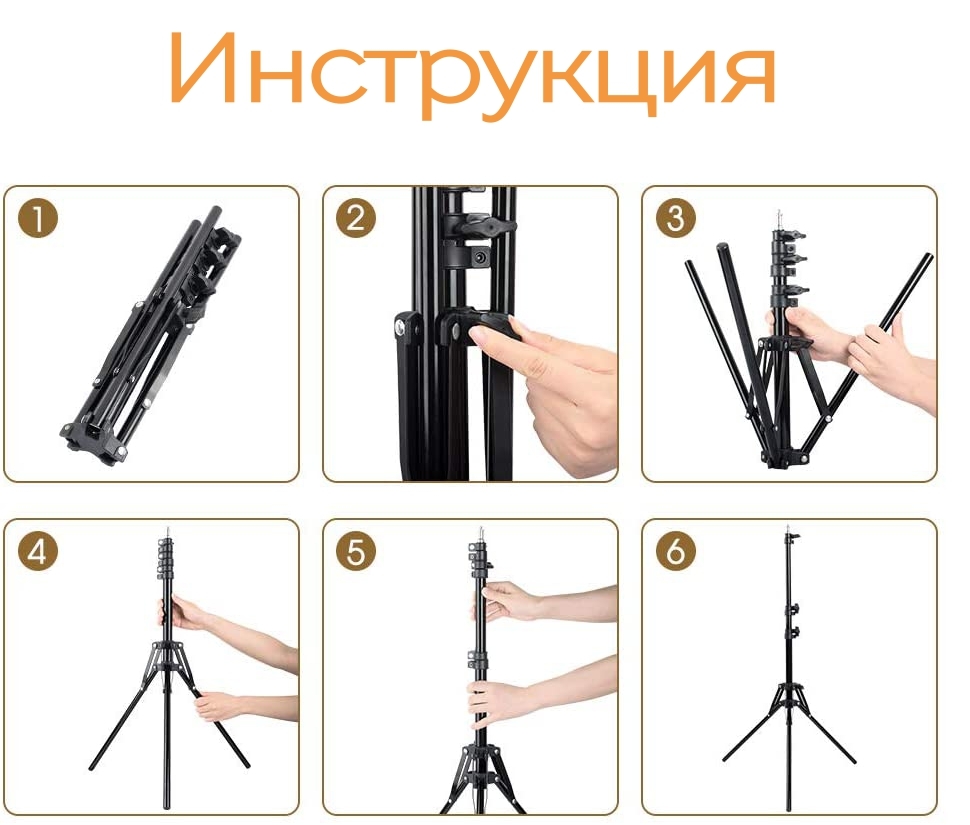 Инструкция

1

2

3

4

5

6