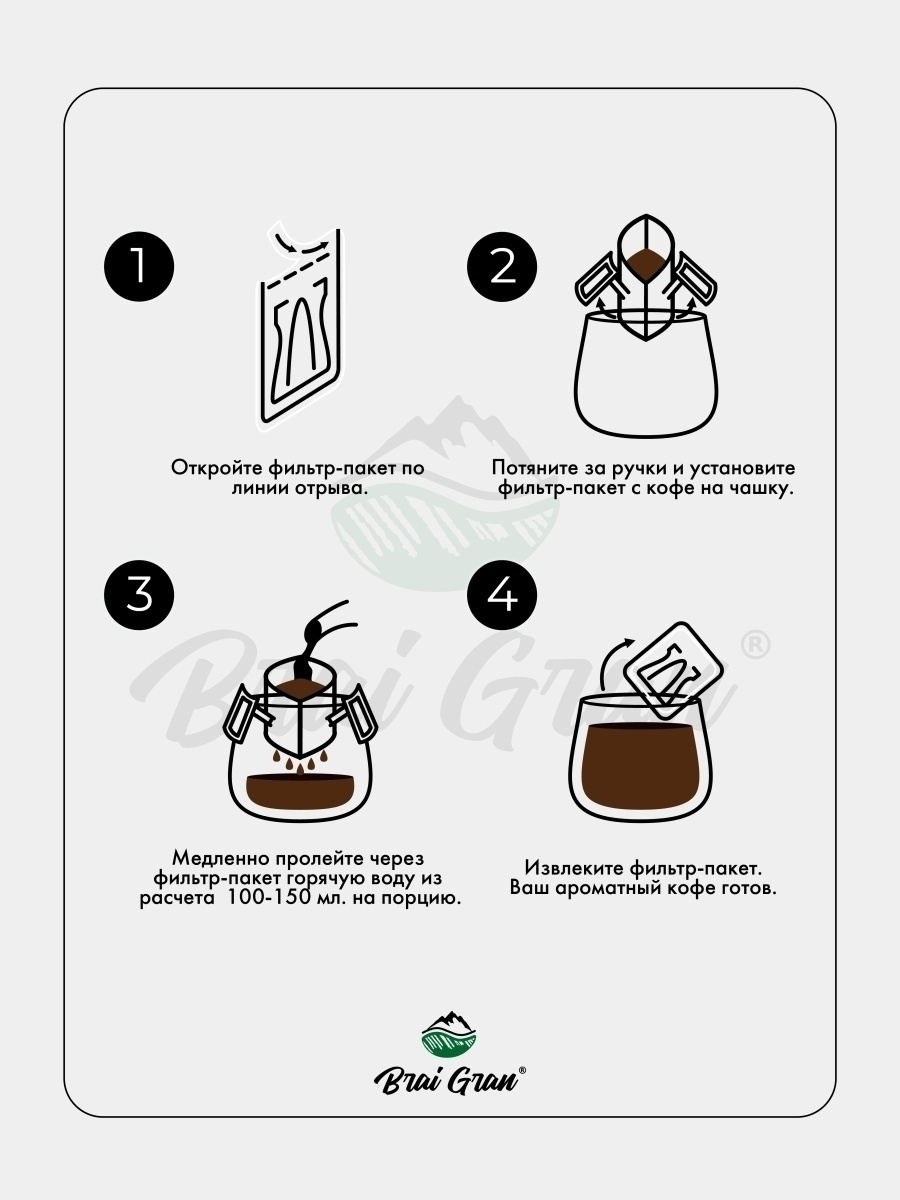 1

Откройте фильтр-пакет по линии отрыва.

2

Потяните за ручки и установите фильтр-пакет с кофе на чашку.

3

Медленно пролейте через фильтр-пакет горячую воду из расчета 100-150 мл. на порцию.

4

Извлеките фильтр-пакет. Ваш ароматный кофе готов.

Brai Gran®

Brai Gran®