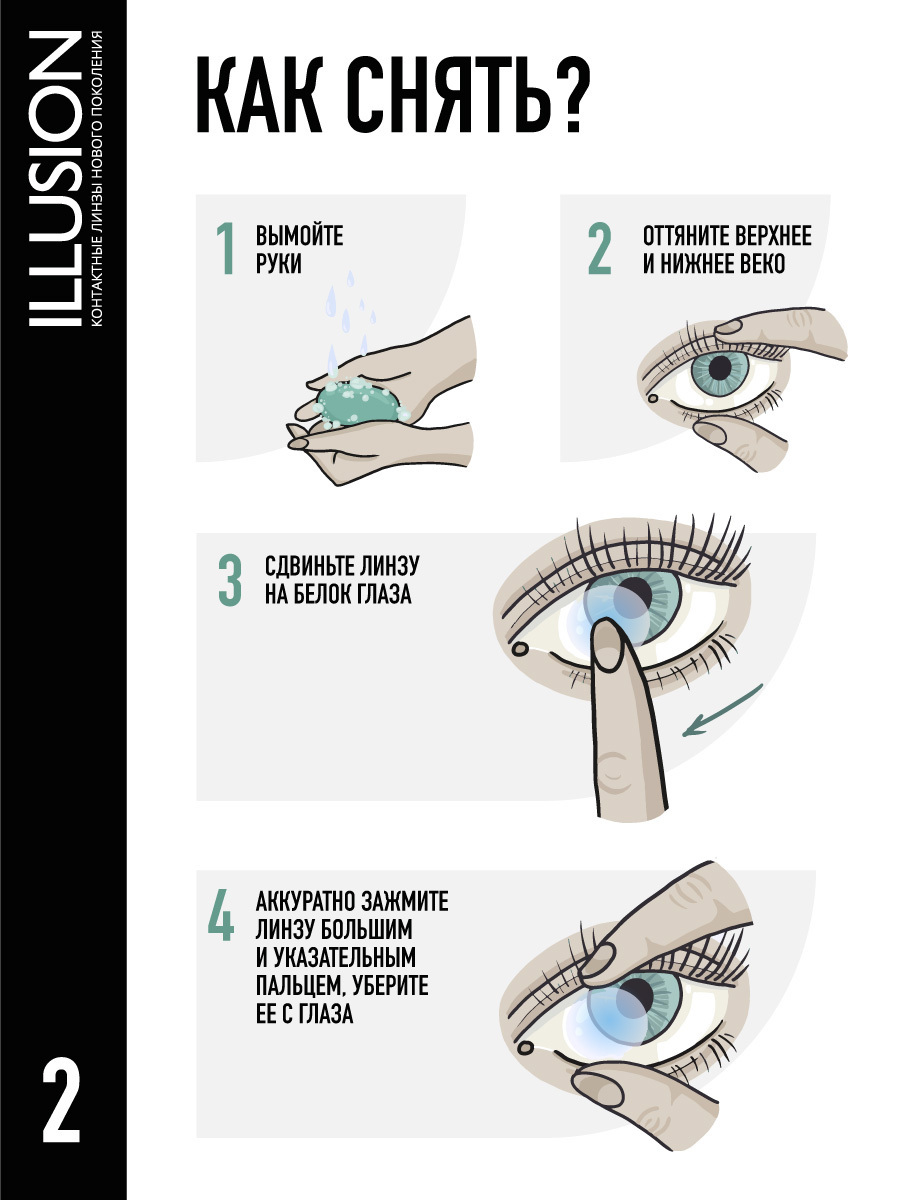 ILLUSION
КОНТАКТНЫЕ ЛИНЗЫ НОВОГО ПОКОЛЕНИЯ

КАК СНЯТЬ?

1 ВЫМОЙТЕ РУКИ

2 ОТТЯНИТЕ ВЕРХНЕЕ И НИЖНЕЕ ВЕКО

3 СДВИНЬТЕ ЛИНЗУ НА БЕЛОК ГЛАЗА

4 АККУРАТНО ЗАЖМИТЕ ЛИНЗУ БОЛЬШИМ И УКАЗАТЕЛЬНЫМ ПАЛЬЦЕМ, УБЕРИТЕ ЕЕ С ГЛАЗА

2