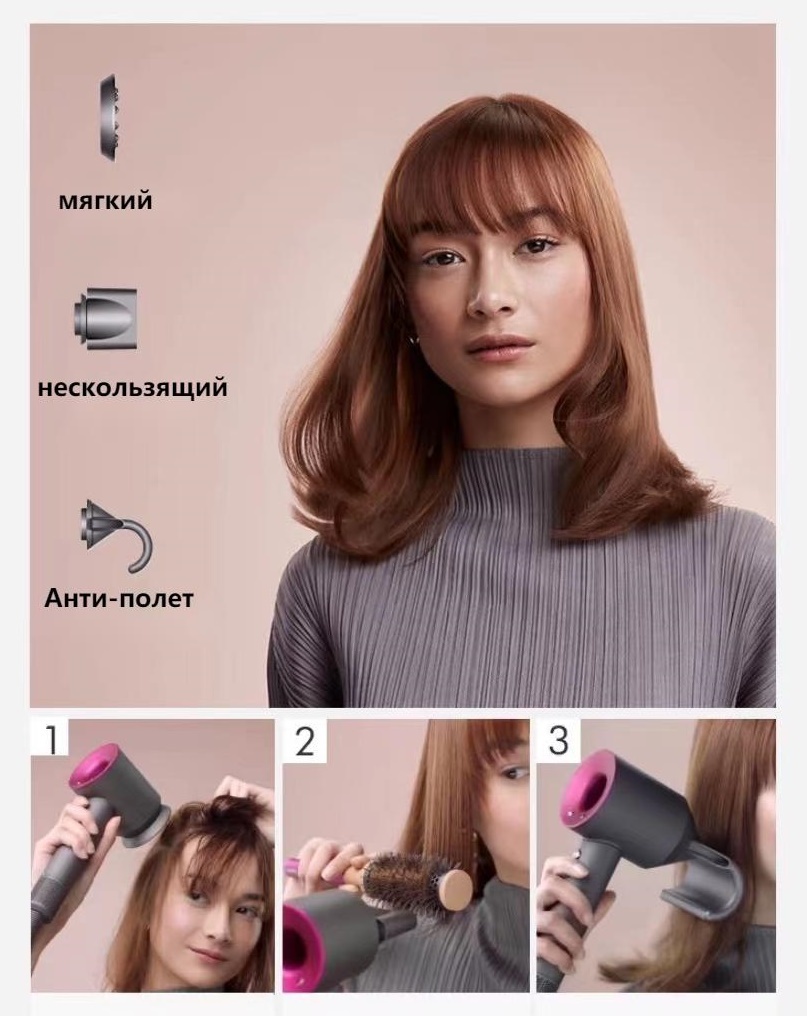 мягкий

нескользящий

Анти-полет

1

2

3