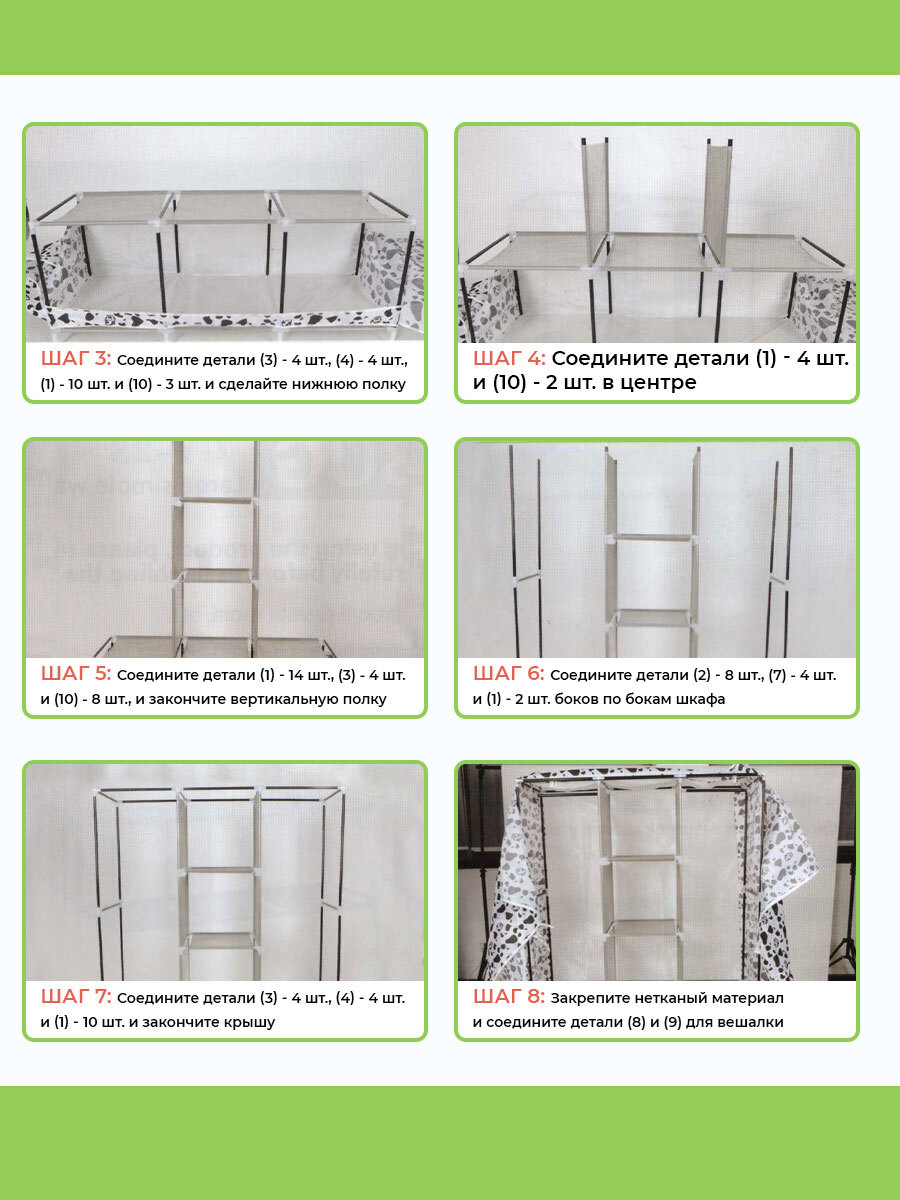 ШАГ 3: Соедините детали (3) - 4 шт., (4) - 4 шт., (1) - 10 шт. и (10) - 3 шт. и сделайте нижнюю полку

ШАГ 4: Соедините детали (1) - 4 шт. и (10) - 2 шт. в центре

ШАГ 5: Соедините детали (1) - 14 шт., (3) - 4 шт. и (10) - 8 шт., и закончите вертикальную полку

ШАГ 6: Соедините детали (2) - 8 шт., (7) - 4 шт. и (1) - 2 шт. боков по бокам шкафа

ШАГ 7: Соедините детали (3) - 4 шт., (4) - 4 шт. и (1) - 10 шт. и закончите крышу

ШАГ 8: Закрепите нетканый материал и соедините детали (8) и (9) для вешалки