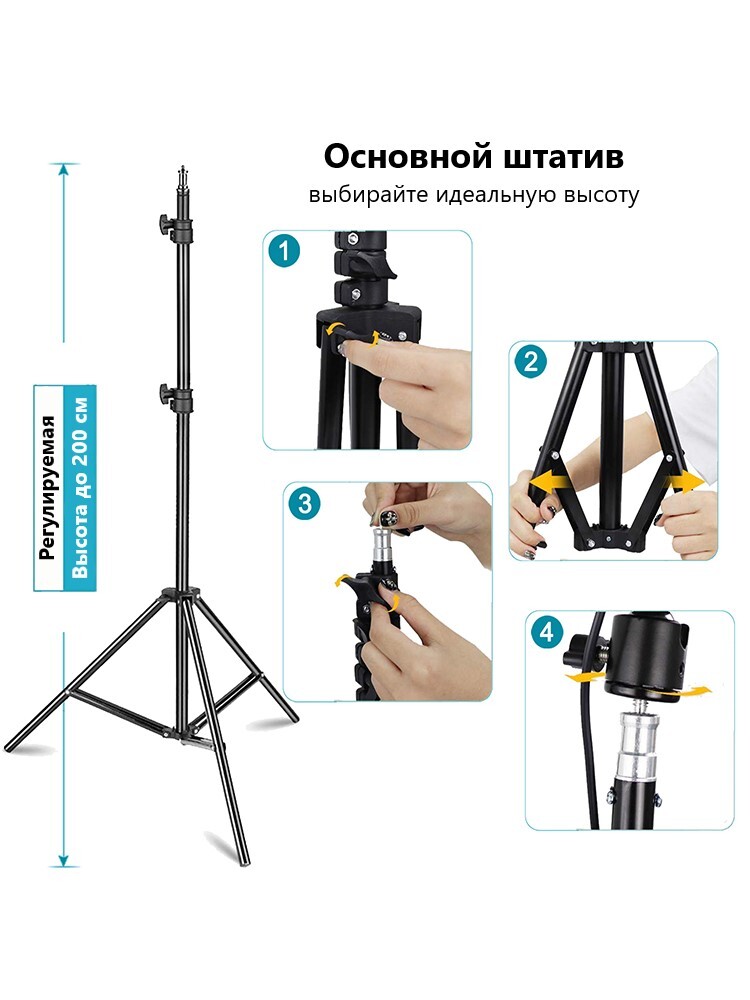 Основной штатив
выбирайте идеальную высоту

Регулируемая
Высота до 200 см

1

2

3

4