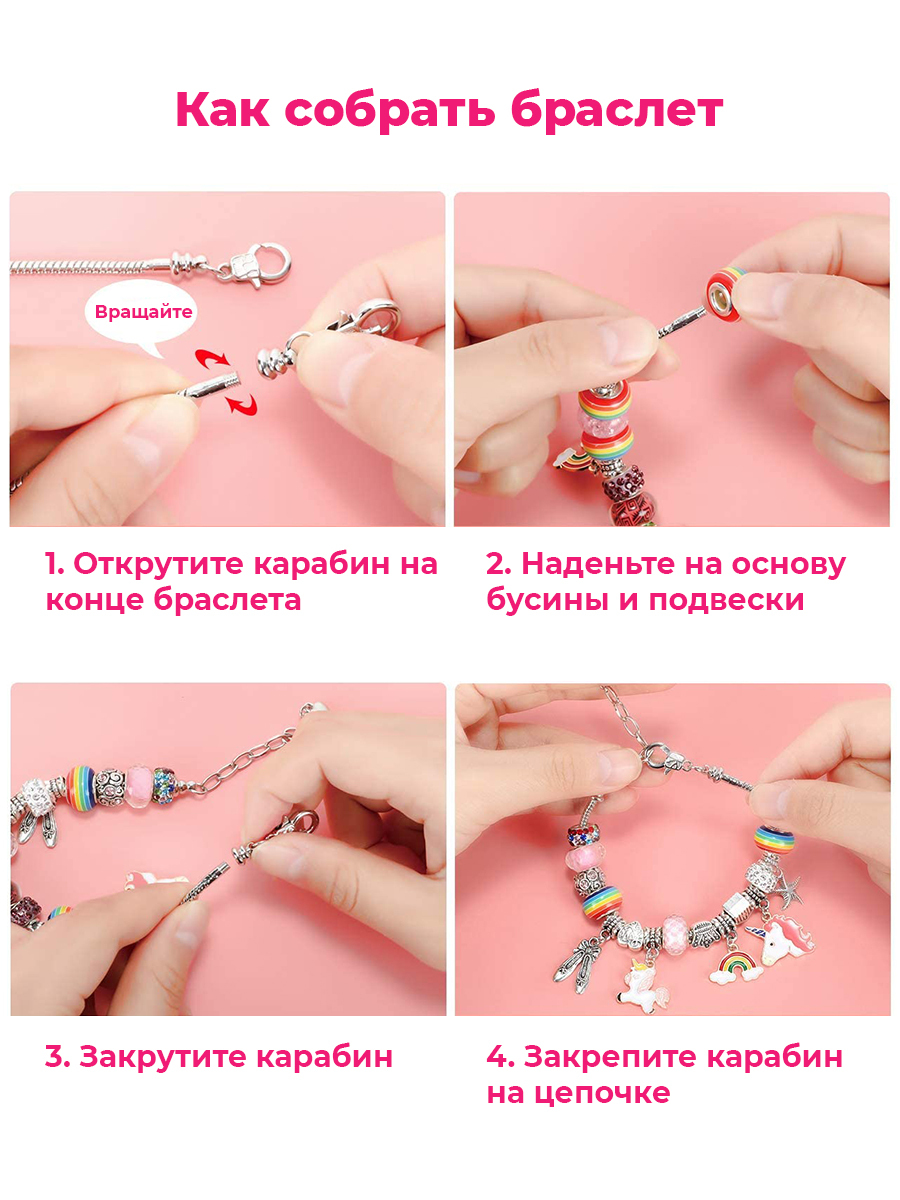 Как собрать браслет

Вращайте

1. Открутите карабин на конце браслета

2. Наденьте на основу бусины и подвески

3. Закрутите карабин

4. Закрепите карабин на цепочке