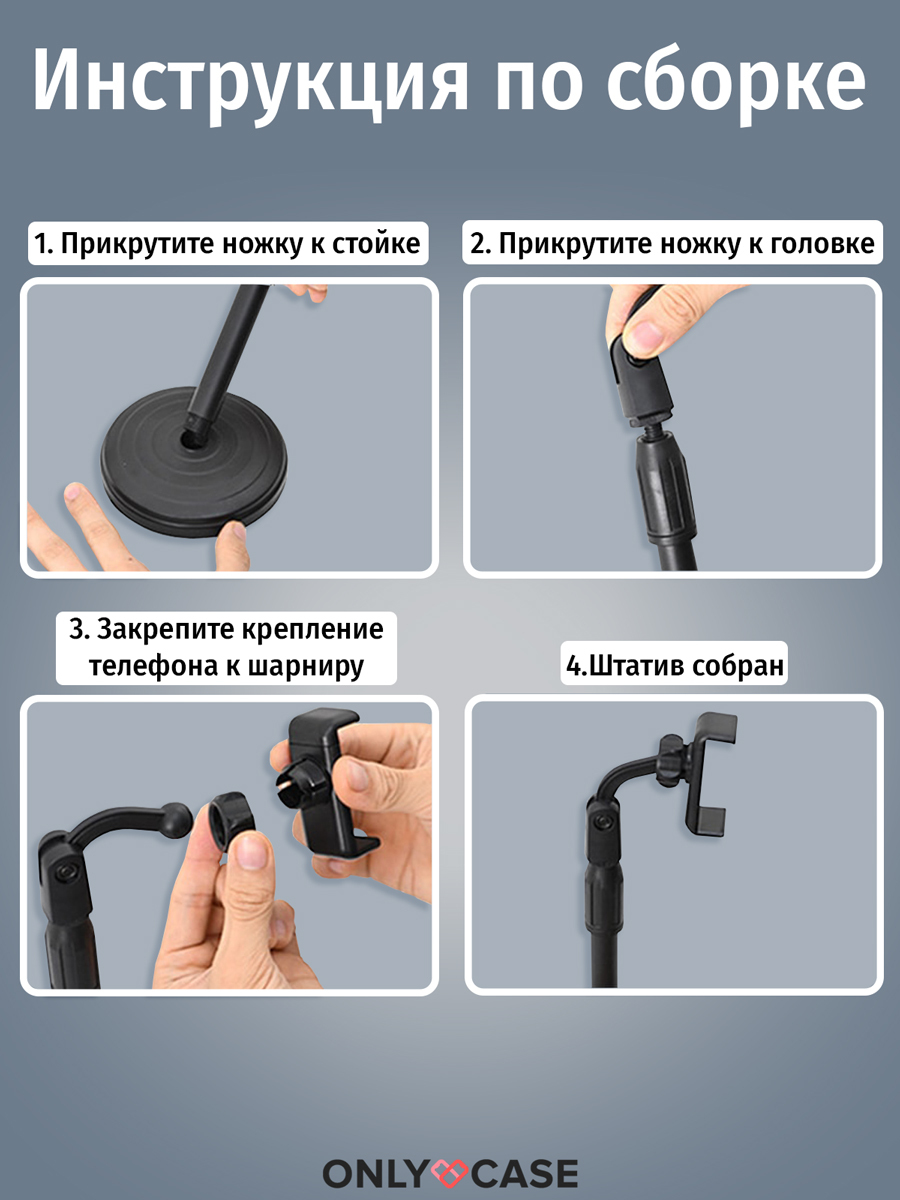 Инструкция по сборке

1. Прикрутите ножку к стойке

2. Прикрутите ножку к головке

3. Закрепите крепление телефона к шарниру

4.Штатив собран

ONLY CASE