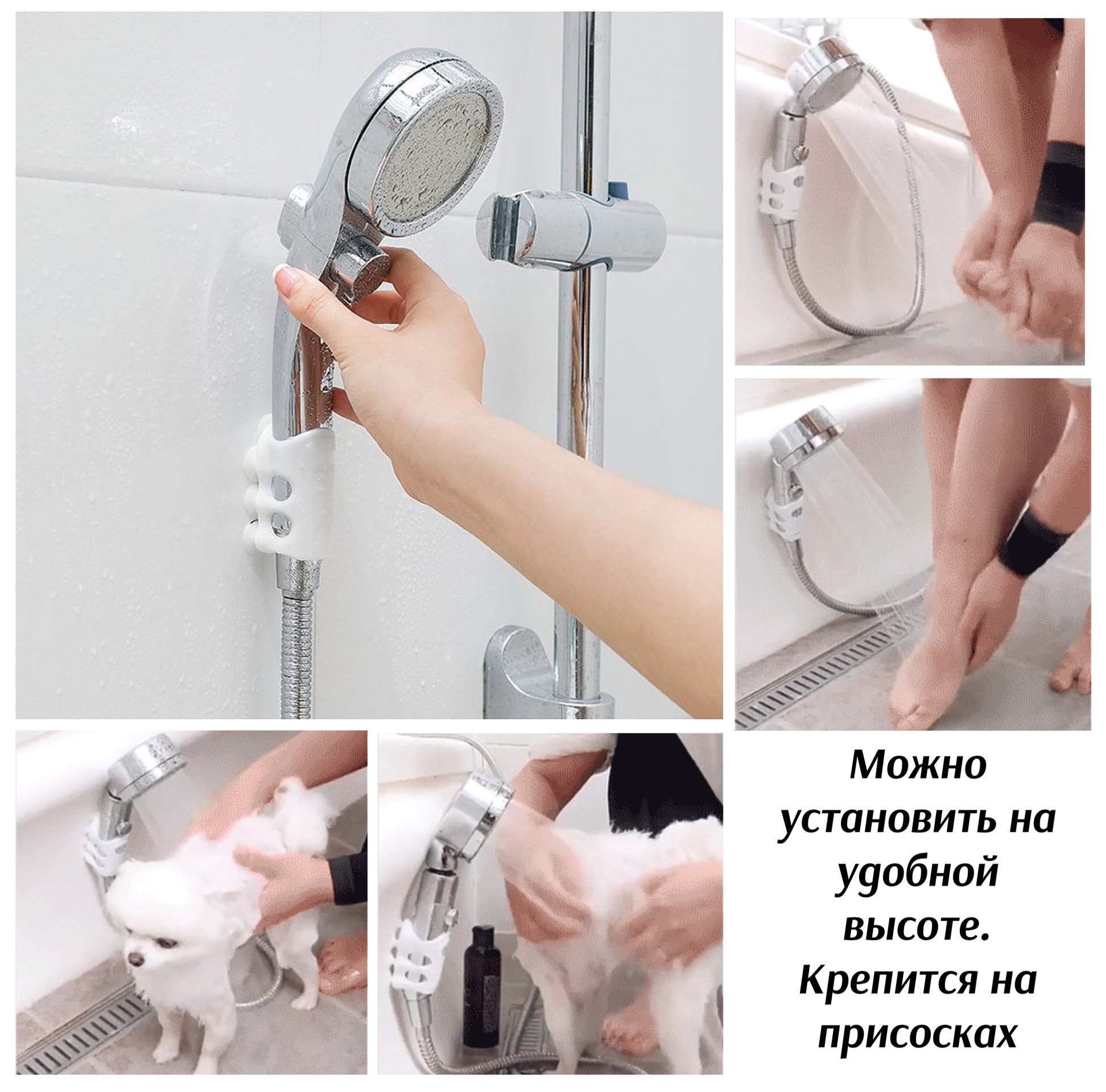 Можно установить на удобной высоте. Крепится на присосках