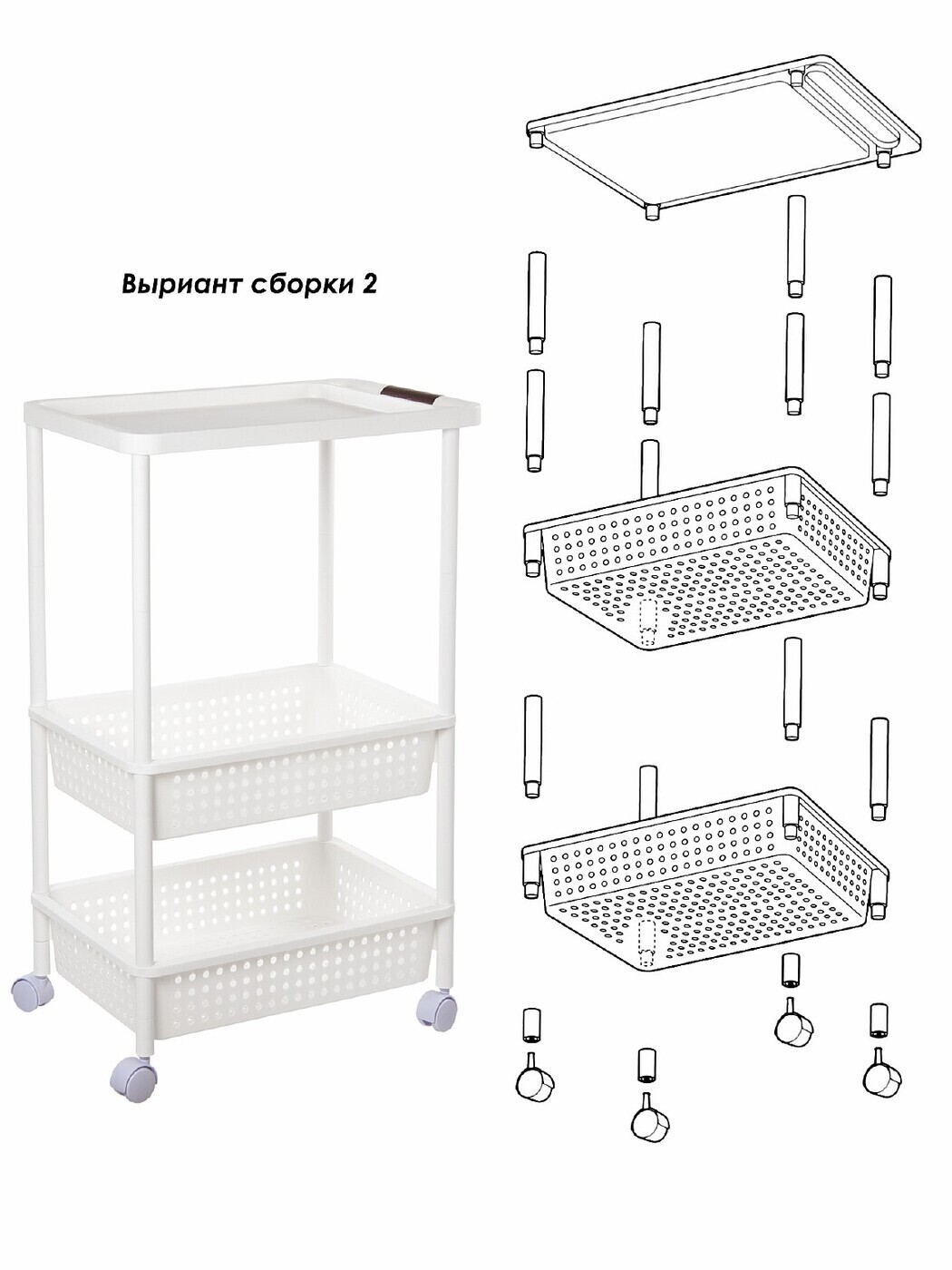 Выриант сборки 2