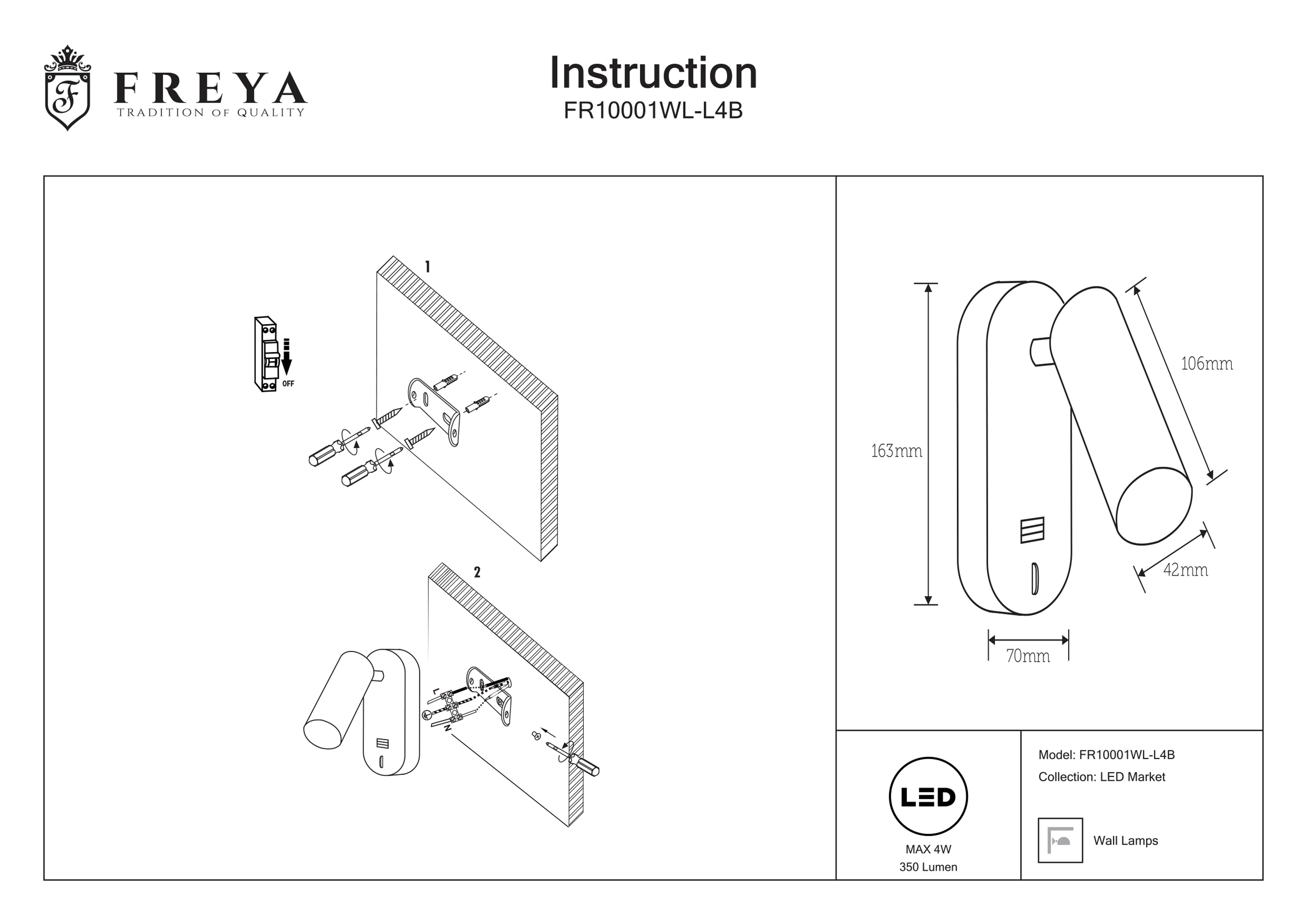 F
FREYA
TRADITION OF QUALITY

Instruction
FR10001WL-L4B

1

OFF

2

L

N

163mm

106mm

42mm

70mm

LED

MAX 4W
350 Lumen

Model: FR10001WL-L4B
Collection: LED Market

Wall Lamps