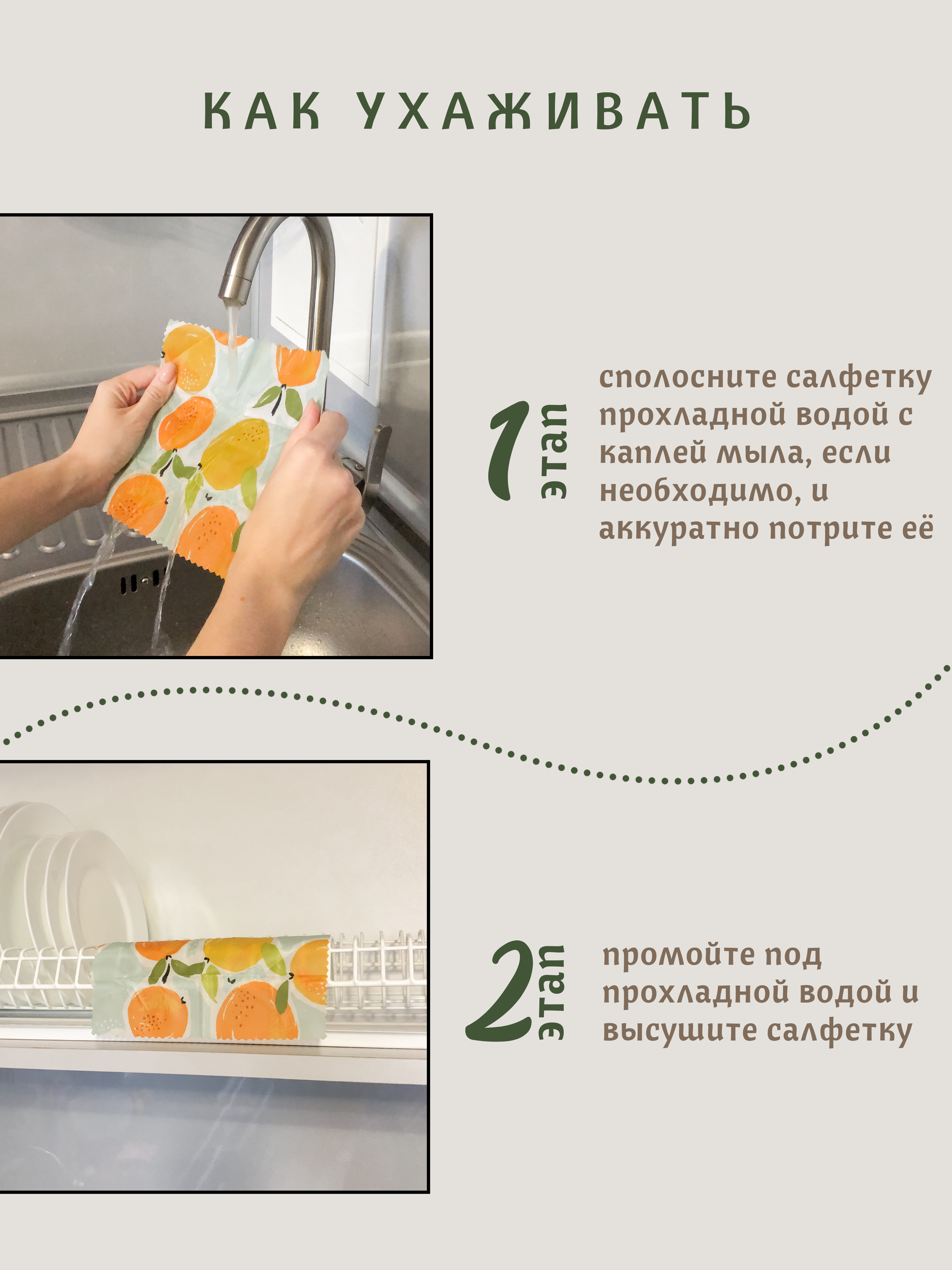 КАК УХАЖИВАТЬ

1 этап

сполосните салфетку прохладной водой с каплей мыла, если необходимо, и аккуратно потрите её

2 этап

промойте под прохладной водой и высушите салфетку