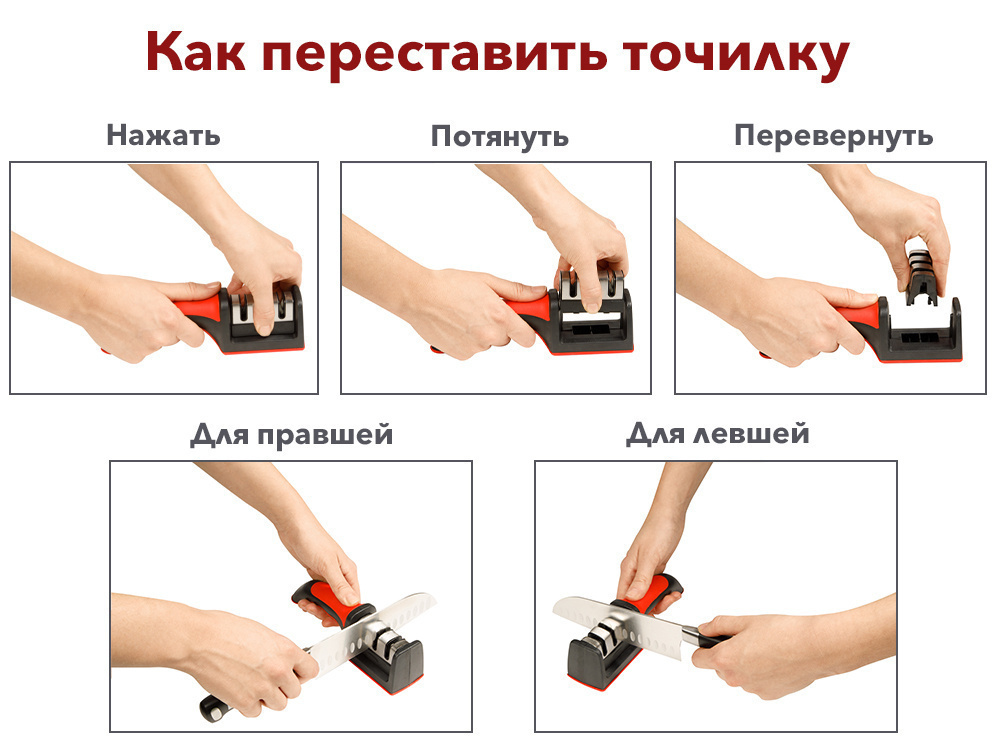 Как переставить точилку

Нажать

Потянуть

Перевернуть

Для правшей

Для левшей