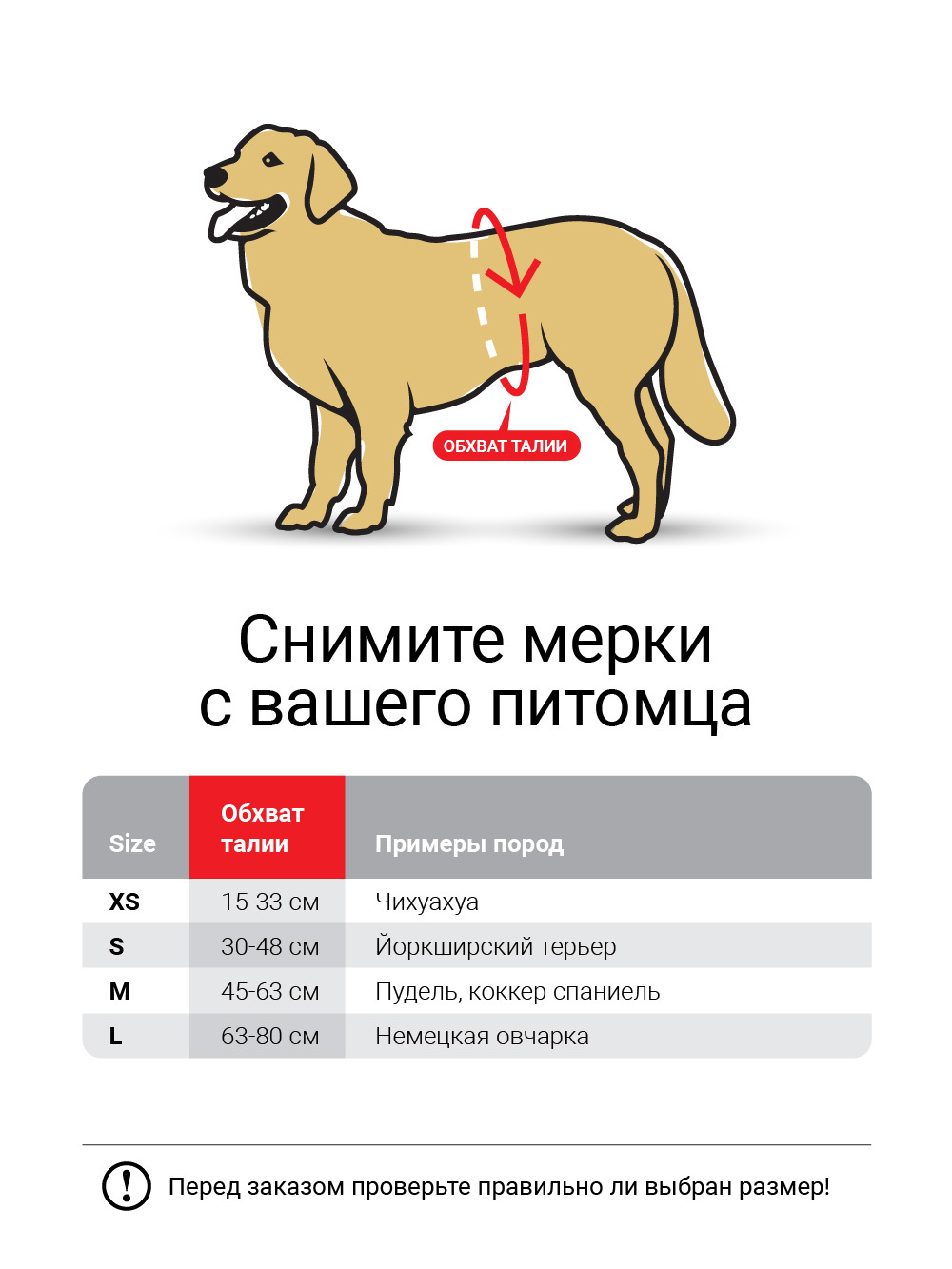 ОБХВАТ ТАЛИИ

Снимите мерки
с вашего питомца

| Size | Обхват талии | Примеры пород |
|---|---|---|
| XS | 15-33 см | Чихуахуа |
| S | 30-48 см | Йоркширский терьер |
| M | 45-63 см | Пудель, коккер спаниель |
| L | 63-80 см | Немецкая овчарка |

Перед заказом проверьте правильно ли выбран размер!