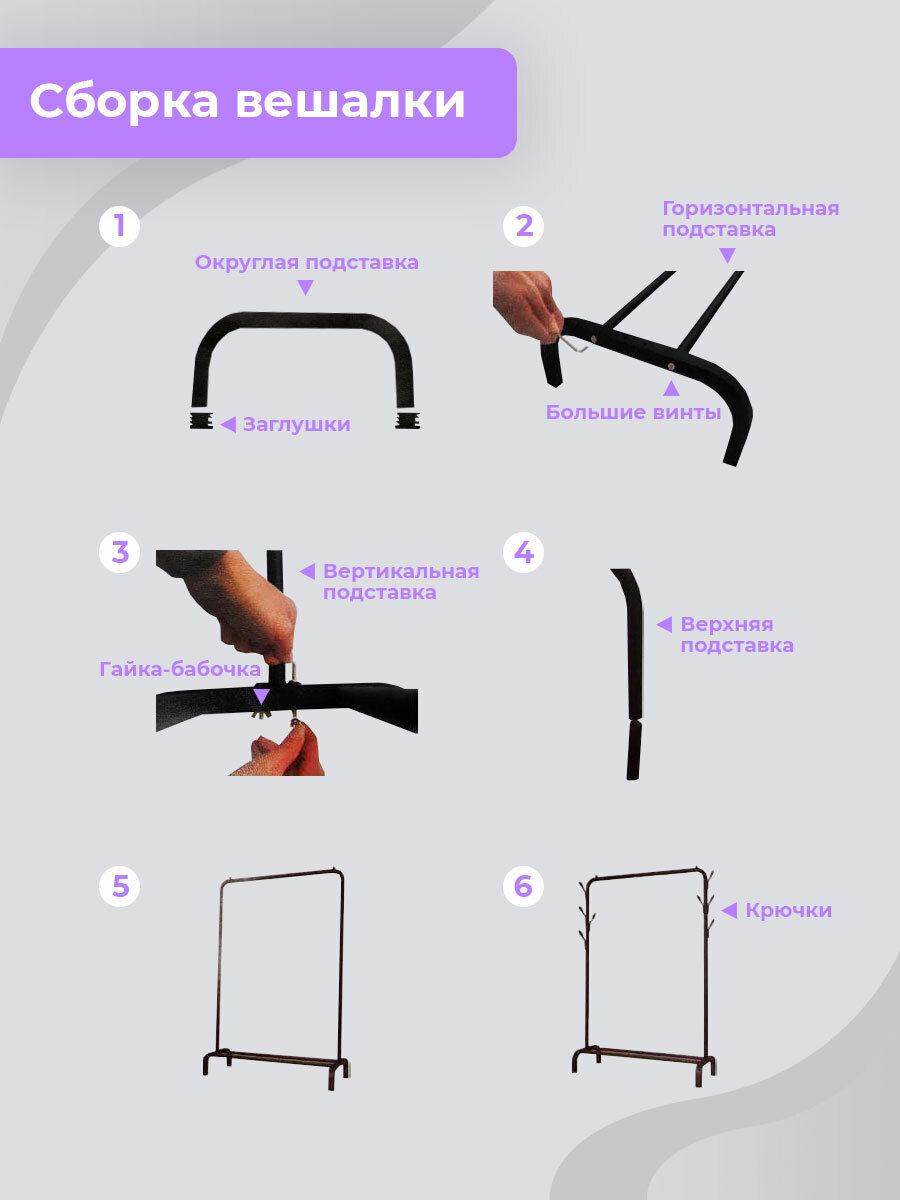 Сборка вешалки

1

Округлая подставка

Заглушки

2

Горизонтальная подставка

Большие винты

3

Вертикальная подставка

Гайка-бабочка

4

Верхняя подставка

5

6

Крючки