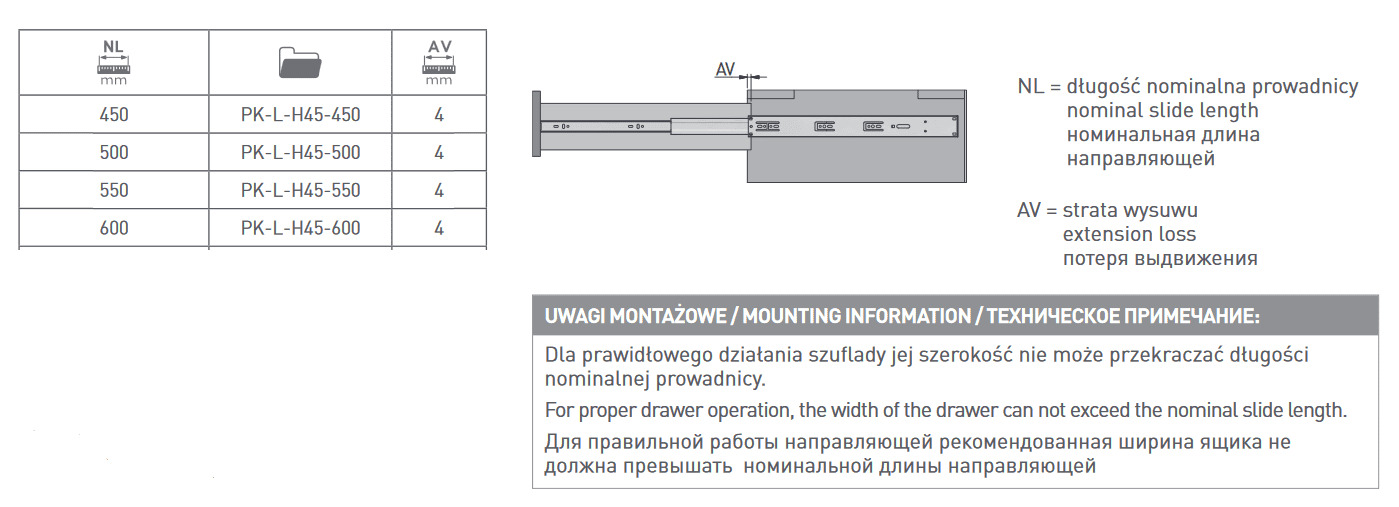 | NL mm | | AV mm |
|---|---|---|
| 450 | PK-L-H45-450 | 4 |
| 500 | PK-L-H45-500 | 4 |
| 550 | PK-L-H45-550 | 4 |
| 600 | PK-L-H45-600 | 4 |

AV

NL = długość nominalna prowadnicy
nominal slide length
номинальная длина направляющей

AV = strata wysuwu
extension loss
потеря выдвижения

UWAGI MONTAŻOWE / MOUNTING INFORMATION / ТЕХНИЧЕСКОЕ ПРИМЕЧАНИЕ:

Dla prawidłowego działania szuflady jej szerokość nie może przekraczać długości nominalnej prowadnicy.

For proper drawer operation, the width of the drawer can not exceed the nominal slide length.

Для правильной работы направляющей рекомендованная ширина ящика не должна превышать номинальной длины направляющей