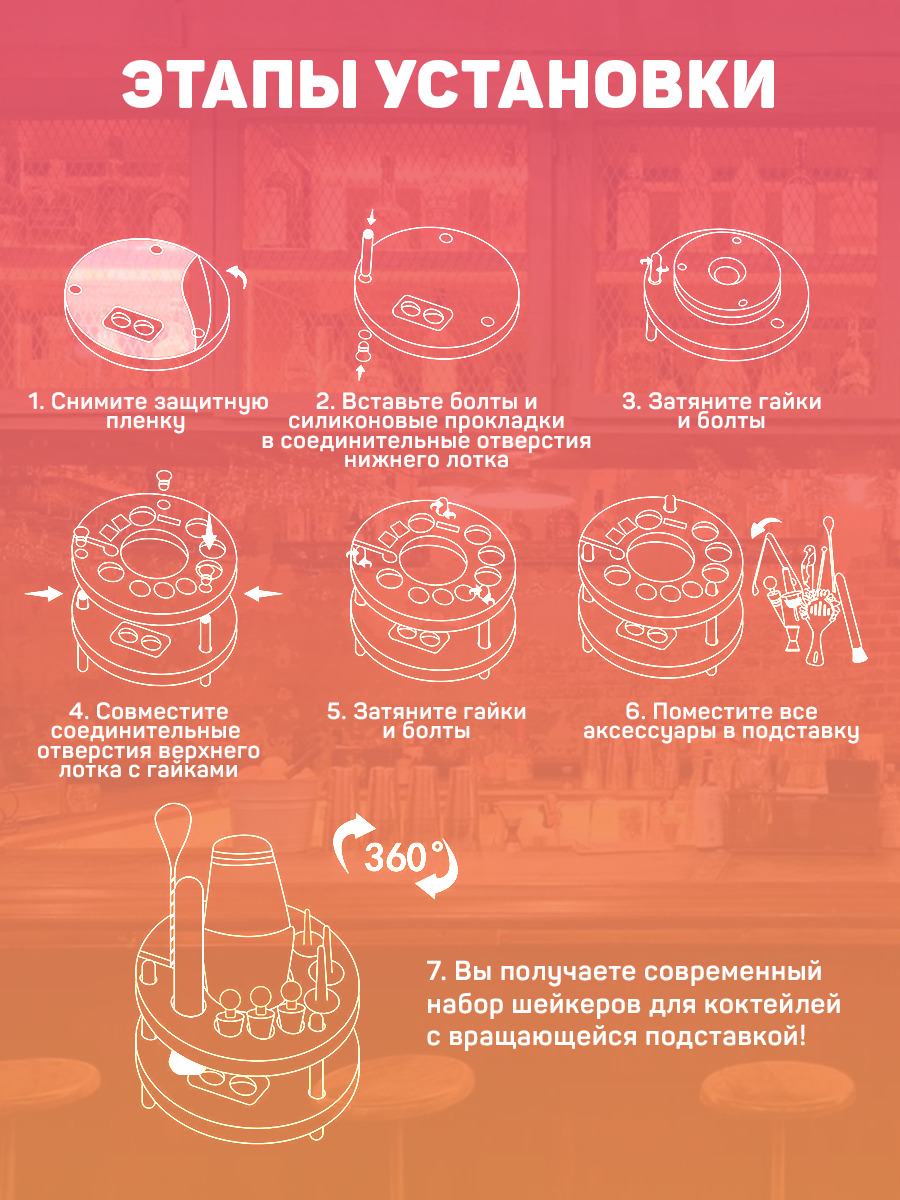 ЭТАПЫ УСТАНОВКИ

1. Снимите защитную пленку

2. Вставьте болты и силиконовые прокладки в соединительные отверстия нижнего лотка

3. Затяните гайки и болты

4. Совместите соединительные отверстия верхнего лотка с гайками

5. Затяните гайки и болты

6. Поместите все аксессуары в подставку

360°

7. Вы получаете современный набор шейкеров для коктейлей с вращающейся подставкой!