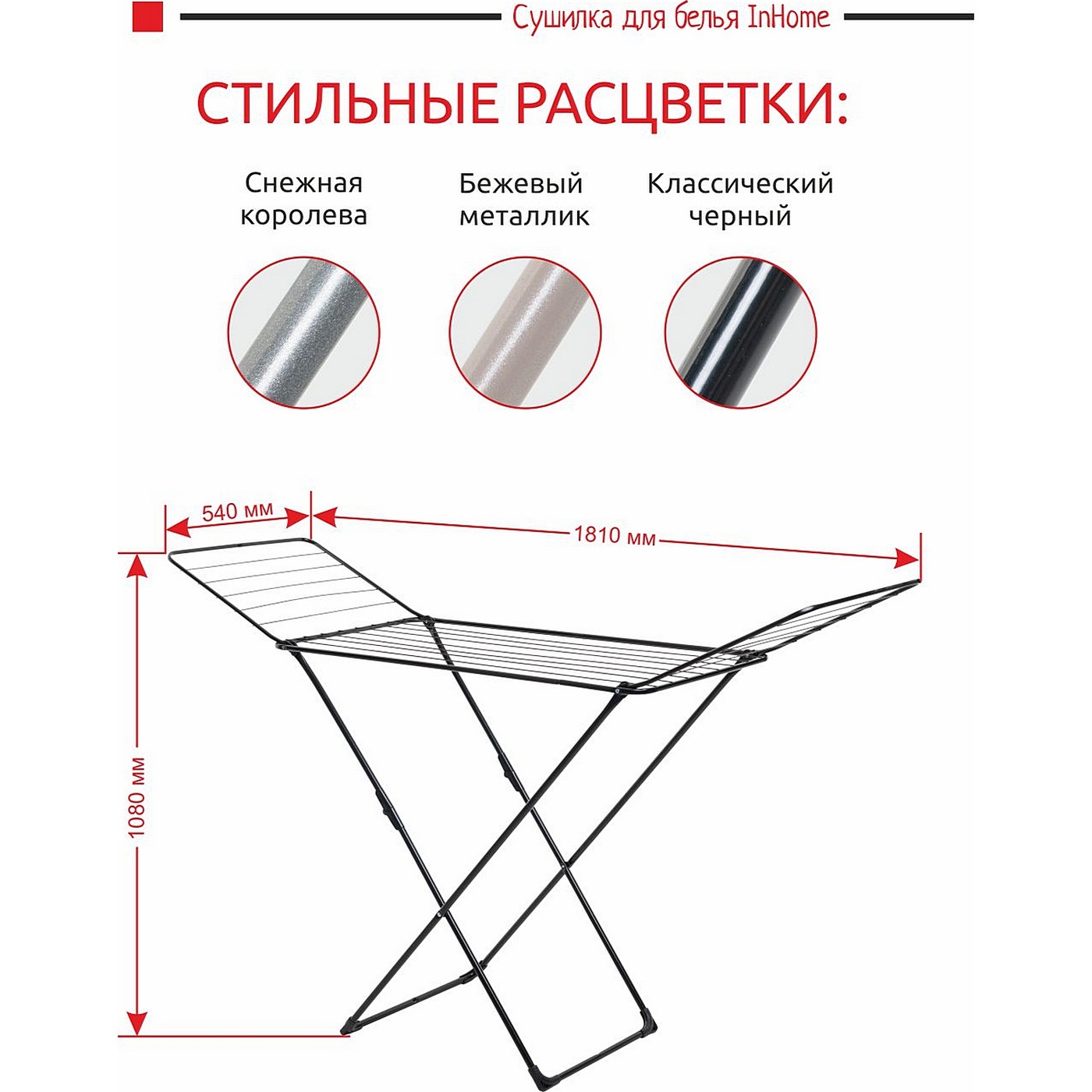 Сушилка для белья InHome

СТИЛЬНЫЕ РАСЦВЕТКИ:

Снежная королева

Бежевый металлик

Классический черный

540 мм

1810 мм

1080 мм