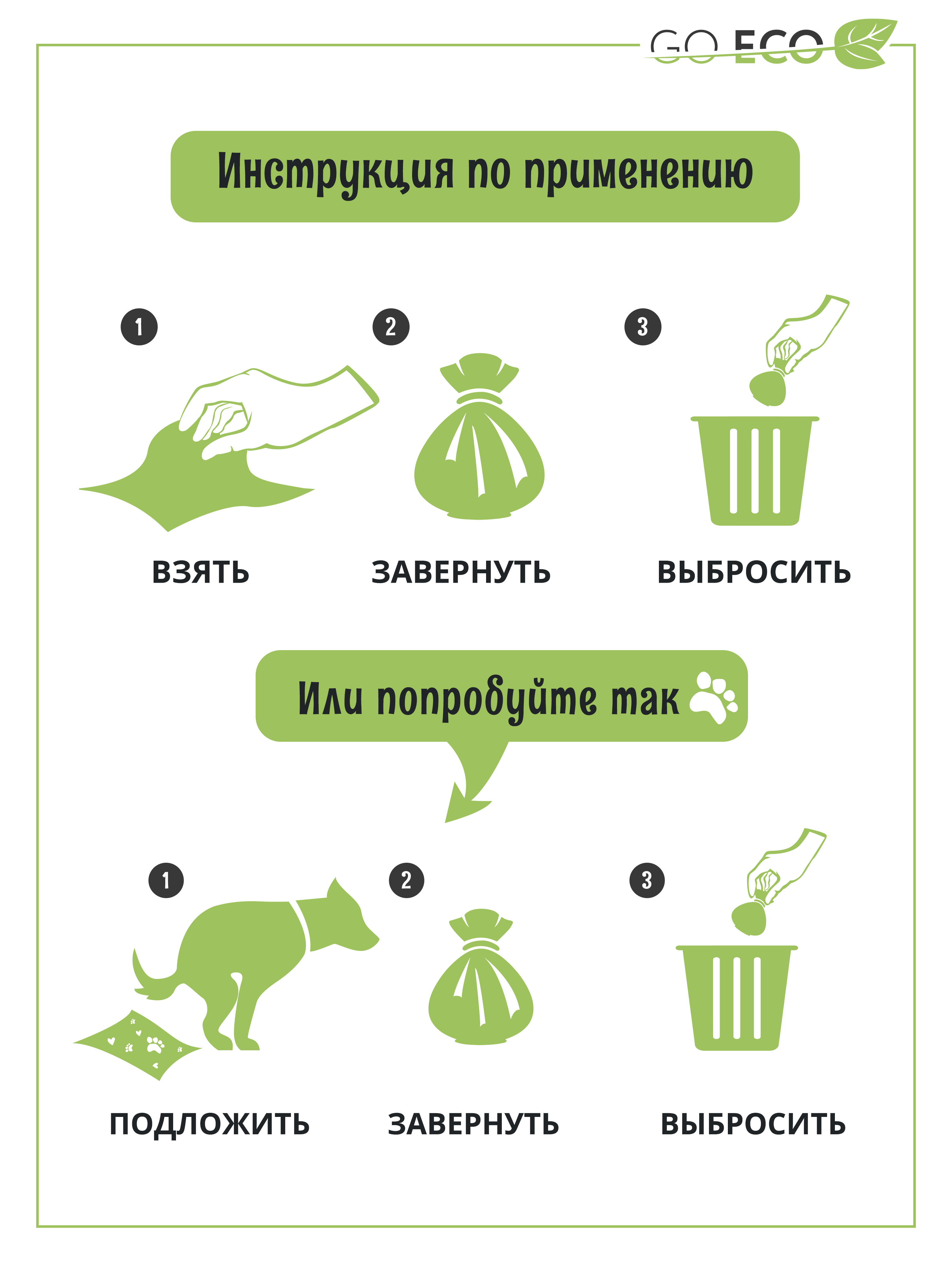 GO ECO

Инструкция по применению

1

ВЗЯТЬ

2

ЗАВЕРНУТЬ

3

ВЫБРОСИТЬ

Или попробуйте так

1

ПОДЛОЖИТЬ

2

ЗАВЕРНУТЬ

3

ВЫБРОСИТЬ