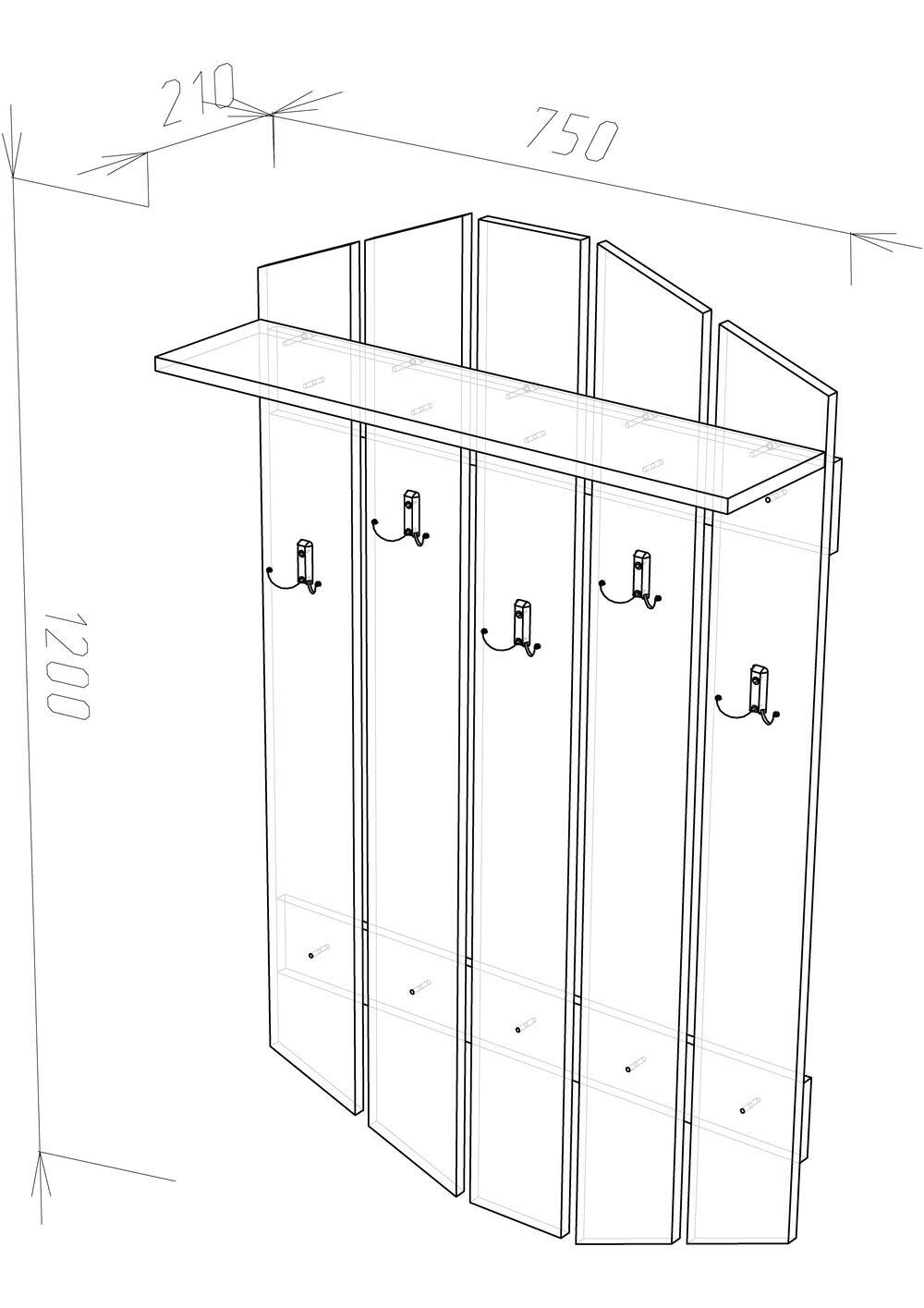 210
750
1200