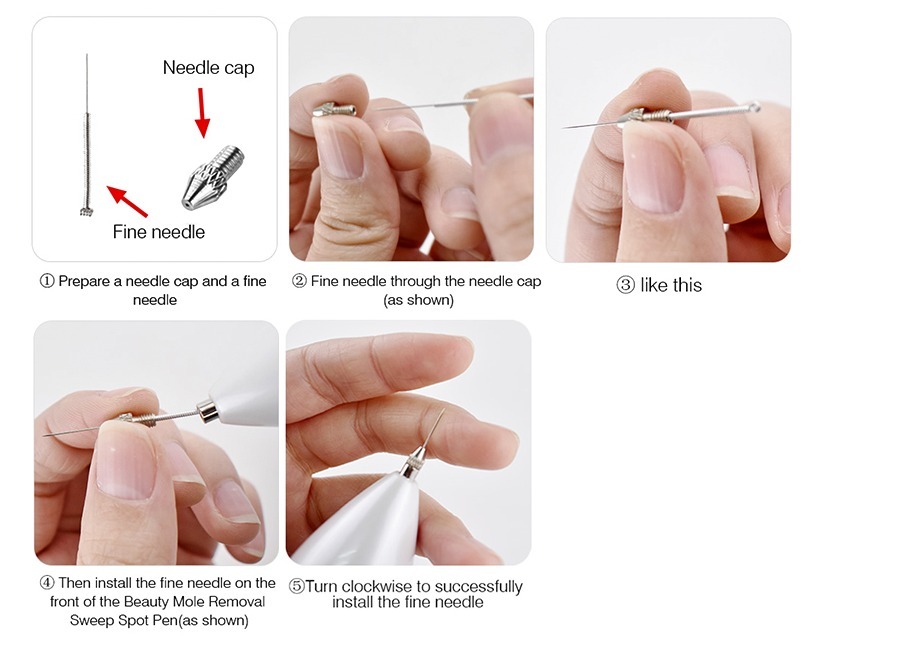 Needle cap

Fine needle

① Prepare a needle cap and a fine needle

② Fine needle through the needle cap (as shown)

③ like this

④ Then install the fine needle on the front of the Beauty Mole Removal Sweep Spot Pen(as shown)

⑤Turn clockwise to successfully install the fine needle