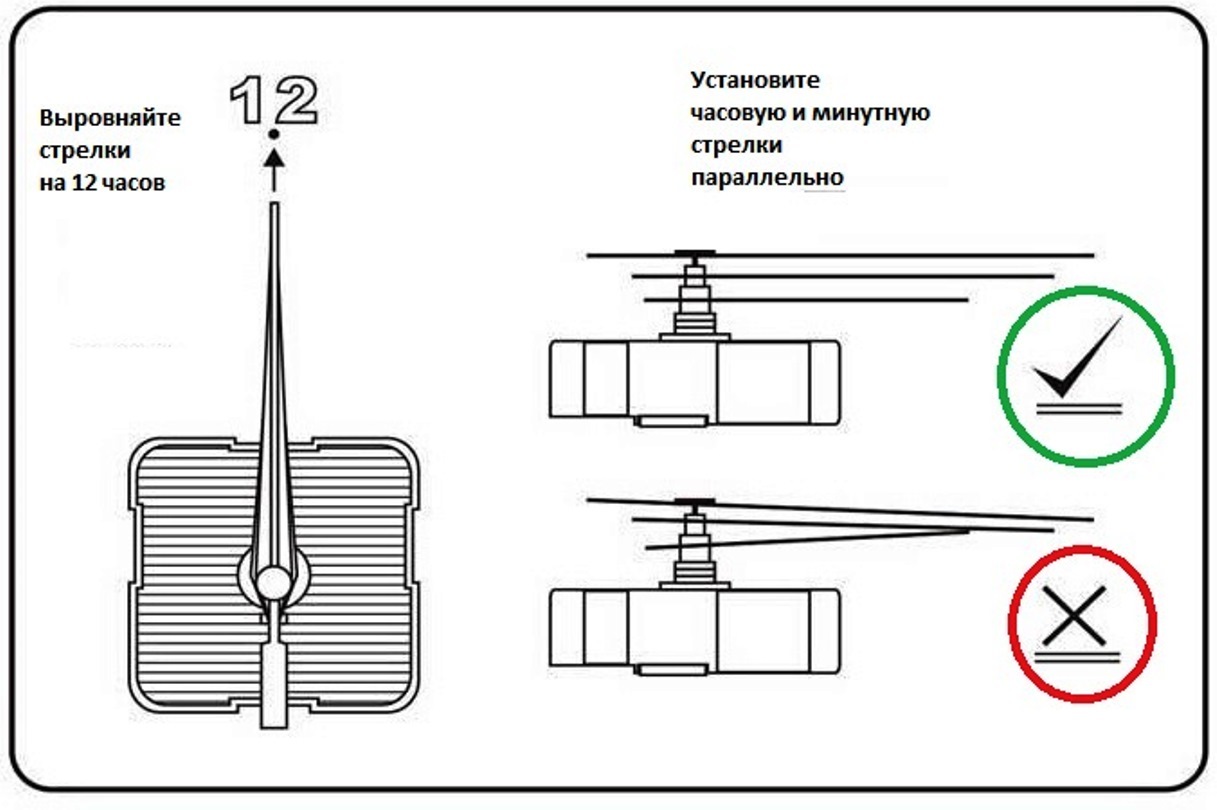 Выровняйте стрелки на 12 часов

12

Установите часовую и минутную стрелки параллельно