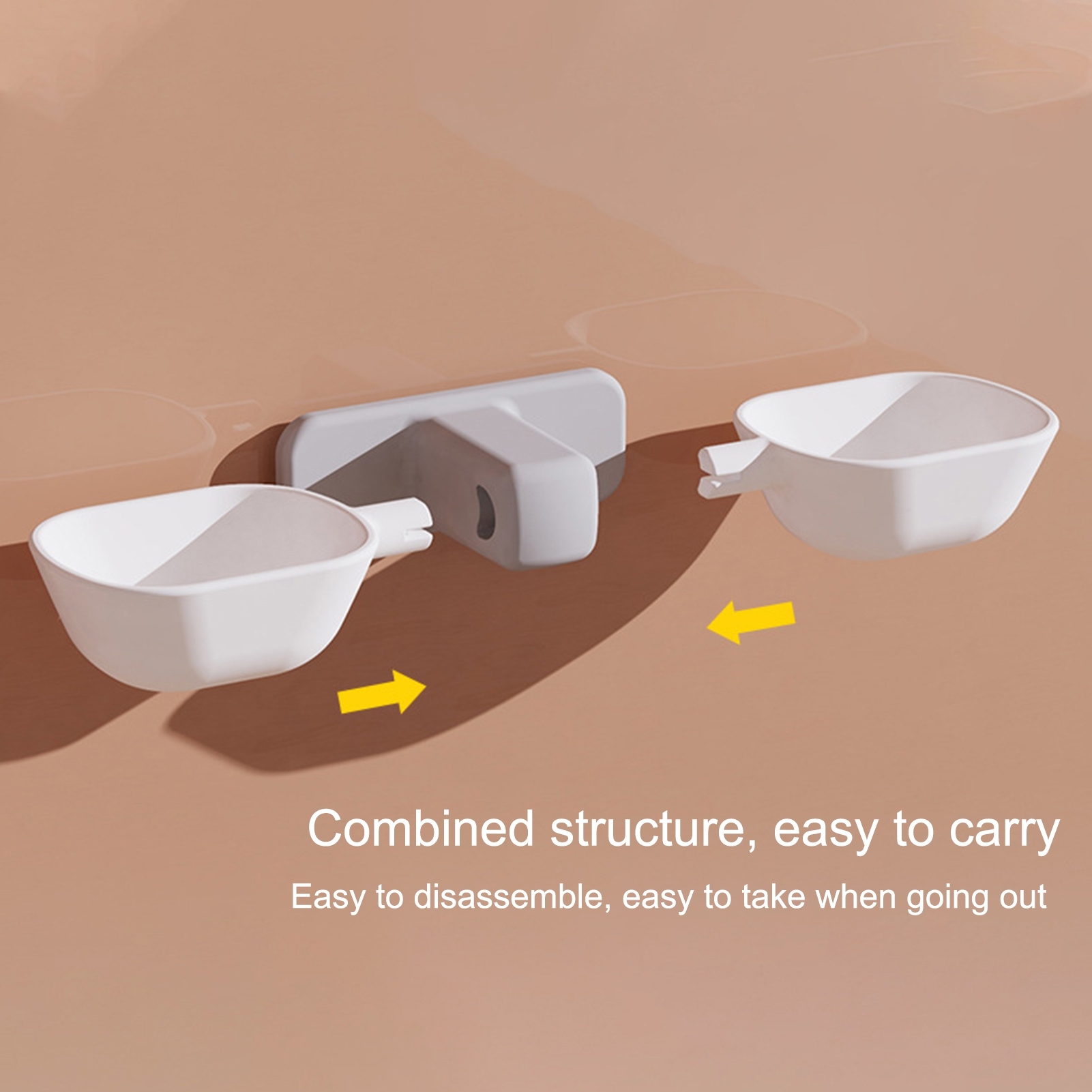 Combined structure, easy to carry

Easy to disassemble, easy to take when going out